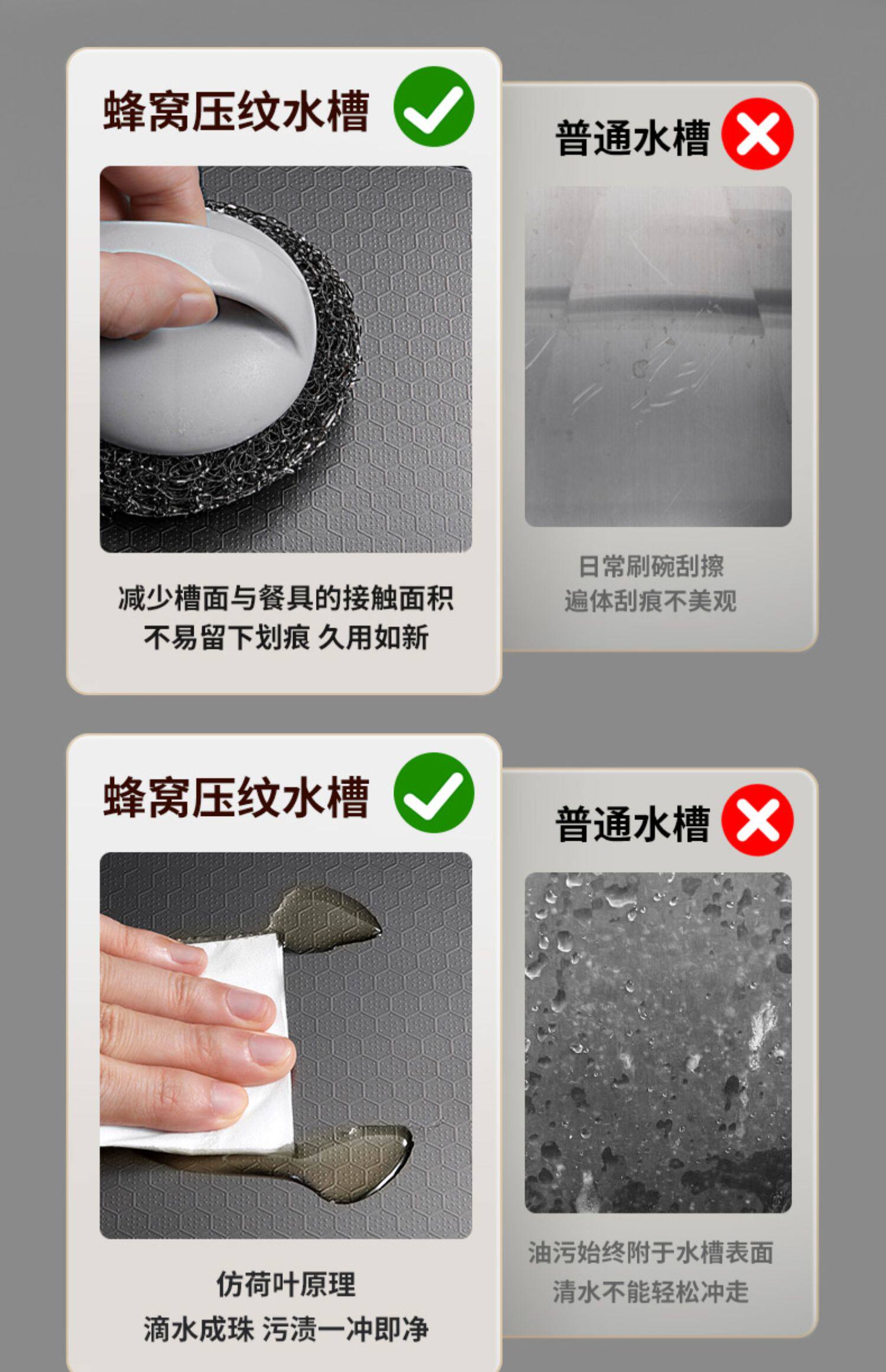 蜂窝压纹水槽

减少槽面与餐具的接触面积
不易留下划痕 久用如新

普通水槽

日常刷碗刮擦
遍体刮痕不美观

蜂窝压纹水槽

仿荷叶原理
滴水成珠 污渍一冲即净

普通水槽

油污始终附于水槽表面
清水不能轻松冲走