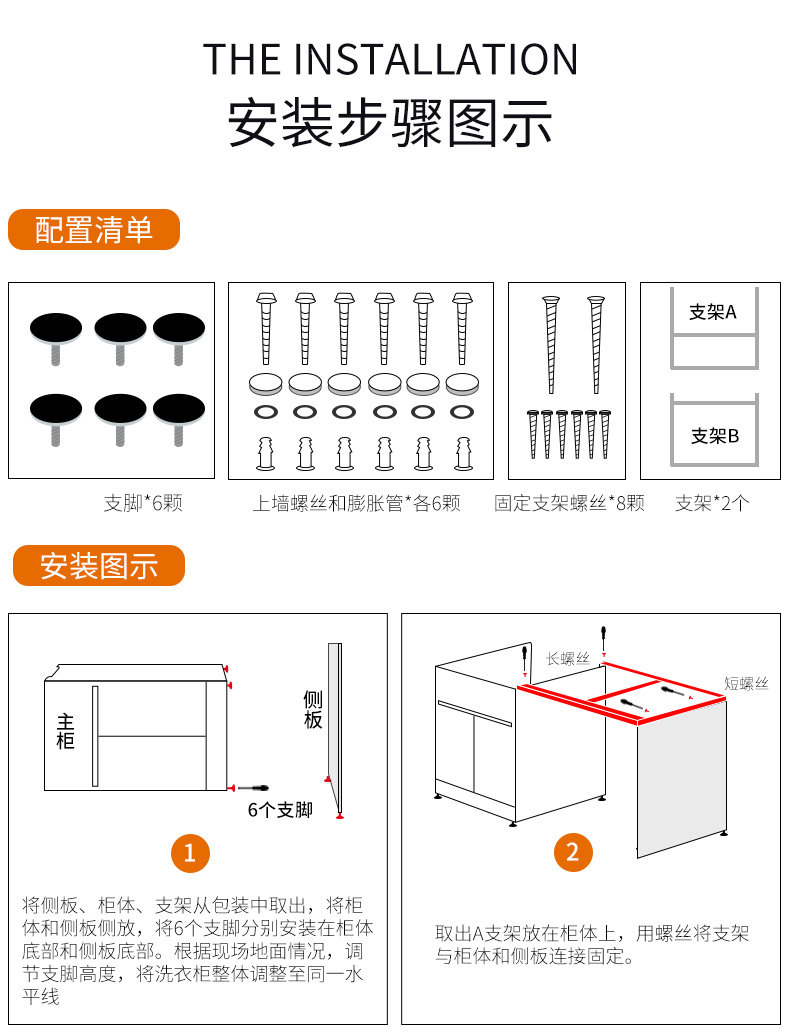 THE INSTALLATION
安装步骤图示

配置清单

支架A

支架B

支脚*6颗 上墙螺丝和膨胀管*各6颗 固定支架螺丝*8颗 支架*2个

安装图示

主柜

侧板

6个支脚

1

将侧板、柜体、支架从包装中取出，将柜体和侧板侧放，将6个支脚分别安装在柜体底部和侧板底部。根据现场地面情况，调节支脚高度，将洗衣柜整体调整至同一水平线

长螺丝

短螺丝

2

取出A支架放在柜体上，用螺丝将支架与柜体和侧板连接固定。