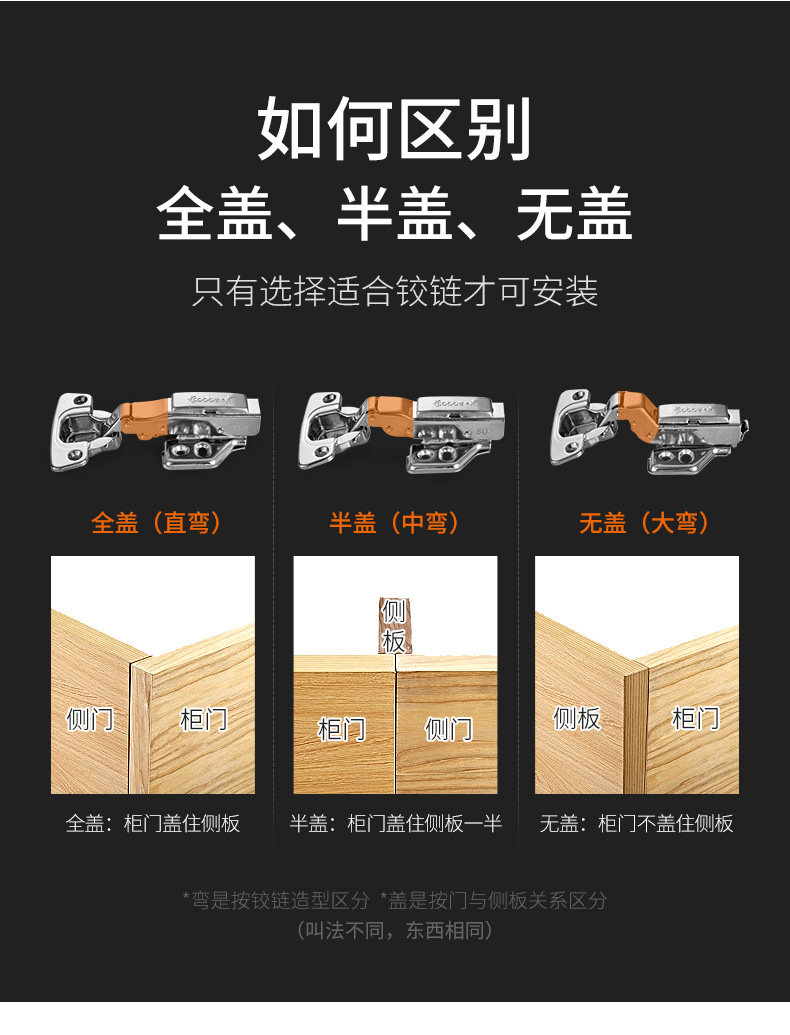 如何区别
全盖、半盖、无盖

只有选择适合铰链才可安装

全盖（直弯）

侧门 柜门

全盖：柜门盖住侧板

半盖（中弯）

侧板

柜门 侧门

半盖：柜门盖住侧板一半

无盖（大弯）

侧板 柜门

无盖：柜门不盖住侧板

*弯是按铰链造型区分 *盖是按门与侧板关系区分
（叫法不同，东西相同）