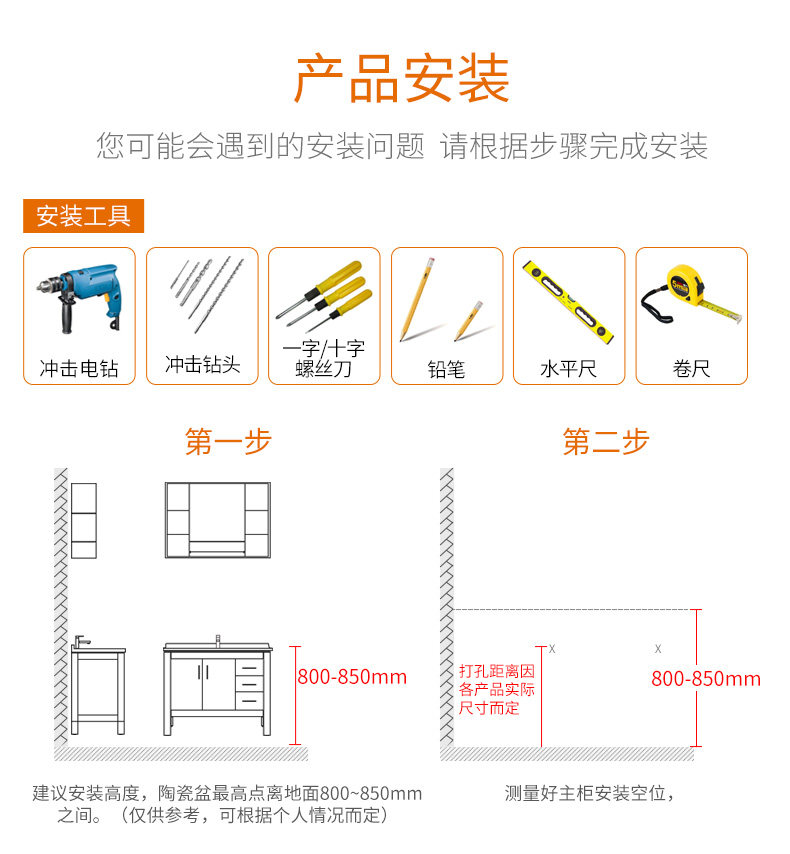 产品安装

您可能会遇到的安装问题 请根据步骤完成安装

安装工具

冲击电钻

冲击钻头

一字/十字螺丝刀

铅笔

水平尺

卷尺

第一步

800-850mm

建议安装高度，陶瓷盆最高点离地面800~850mm之间。（仅供参考，可根据个人情况而定）

第二步

x

x

打孔距离因各产品实际尺寸而定

800-850mm

测量好主柜安装空位，