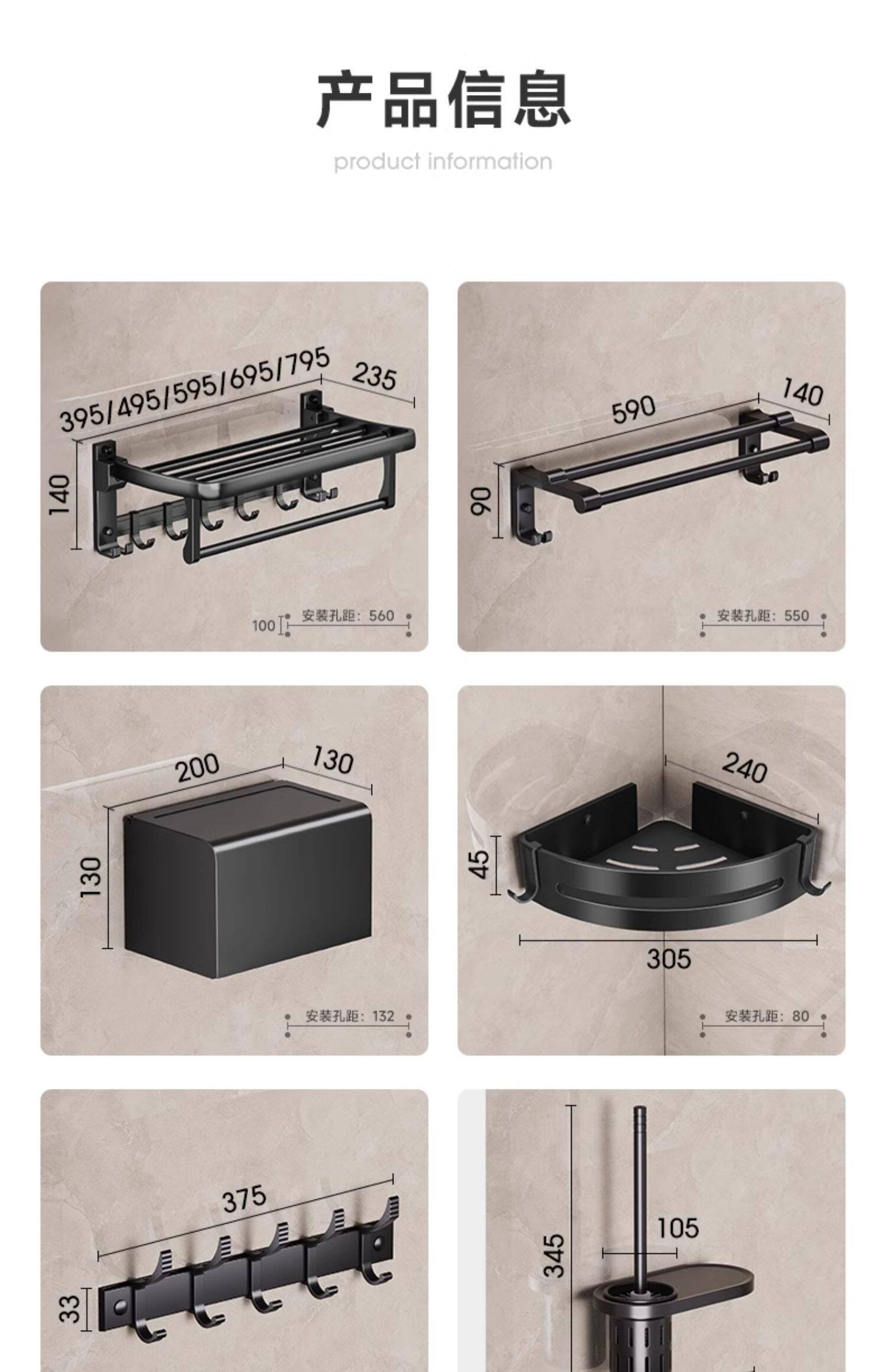 产品信息

product information

395/495/595/695/795
235
140
100
安装孔距：560

590
140
90
安装孔距：550

200
130
130
安装孔距：132

240
45
305
安装孔距：80

375
33

345
105