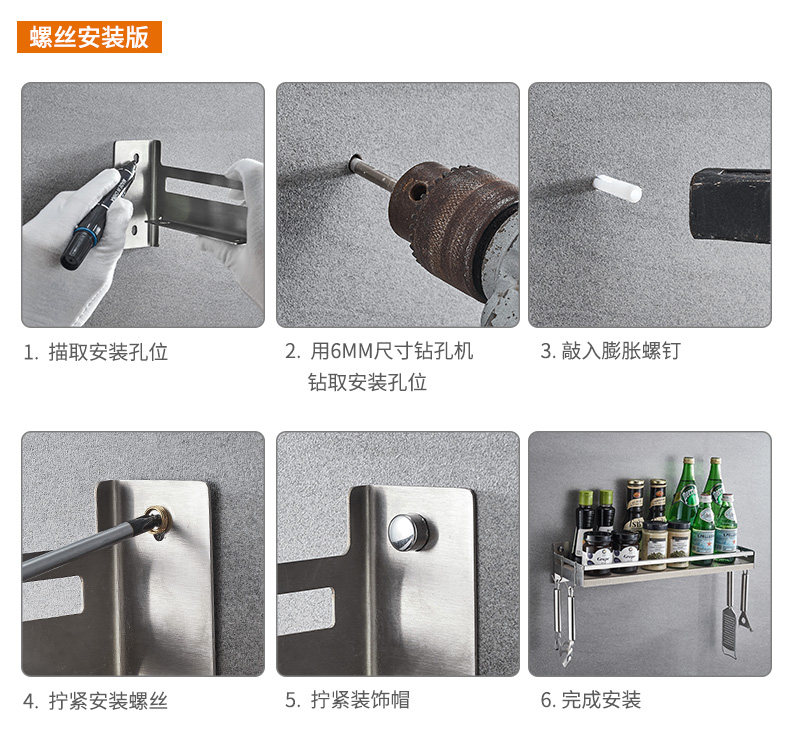 螺丝安装版

1. 描取安装孔位

2. 用6MM尺寸钻孔机钻取安装孔位

3. 敲入膨胀螺钉

4. 拧紧安装螺丝

5. 拧紧装饰帽

6. 完成安装