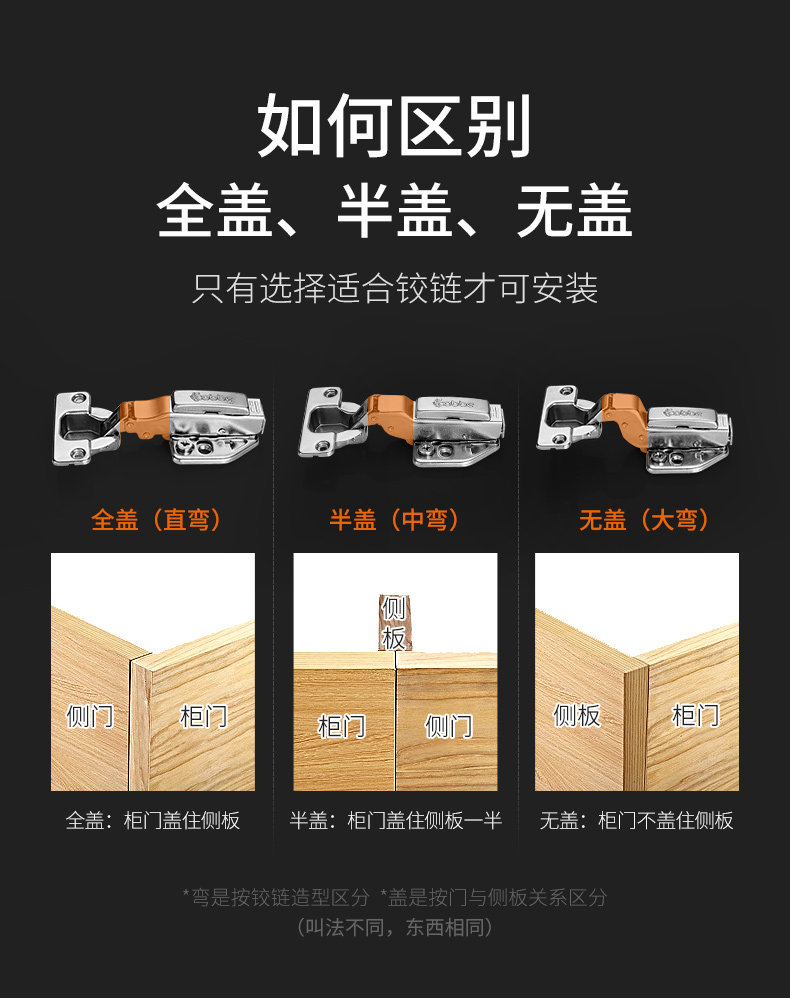 如何区别
全盖、半盖、无盖

只有选择适合铰链才可安装

全盖（直弯）

侧门 柜门

全盖：柜门盖住侧板

半盖（中弯）

侧板

柜门 侧门

半盖：柜门盖住侧板一半

无盖（大弯）

侧板 柜门

无盖：柜门不盖住侧板

*弯是按铰链造型区分 *盖是按门与侧板关系区分
（叫法不同，东西相同）