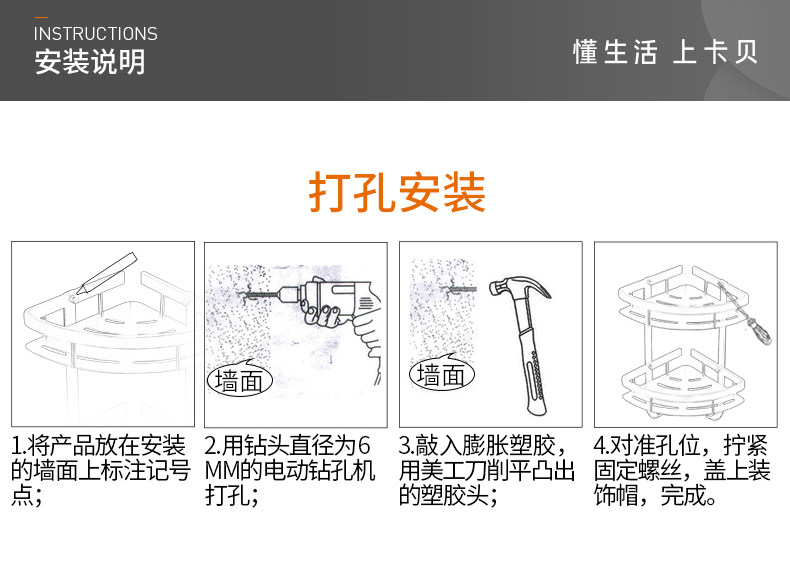 INSTRUCTIONS
安装说明

懂生活 上卡贝

打孔安装

墙面

墙面

1.将产品放在安装的墙面上标注记号点；

2.用钻头直径为6MM的电动钻孔机打孔；

3.敲入膨胀塑胶，用美工刀削平凸出的塑胶头；

4.对准孔位，拧紧固定螺丝，盖上装饰帽，完成。