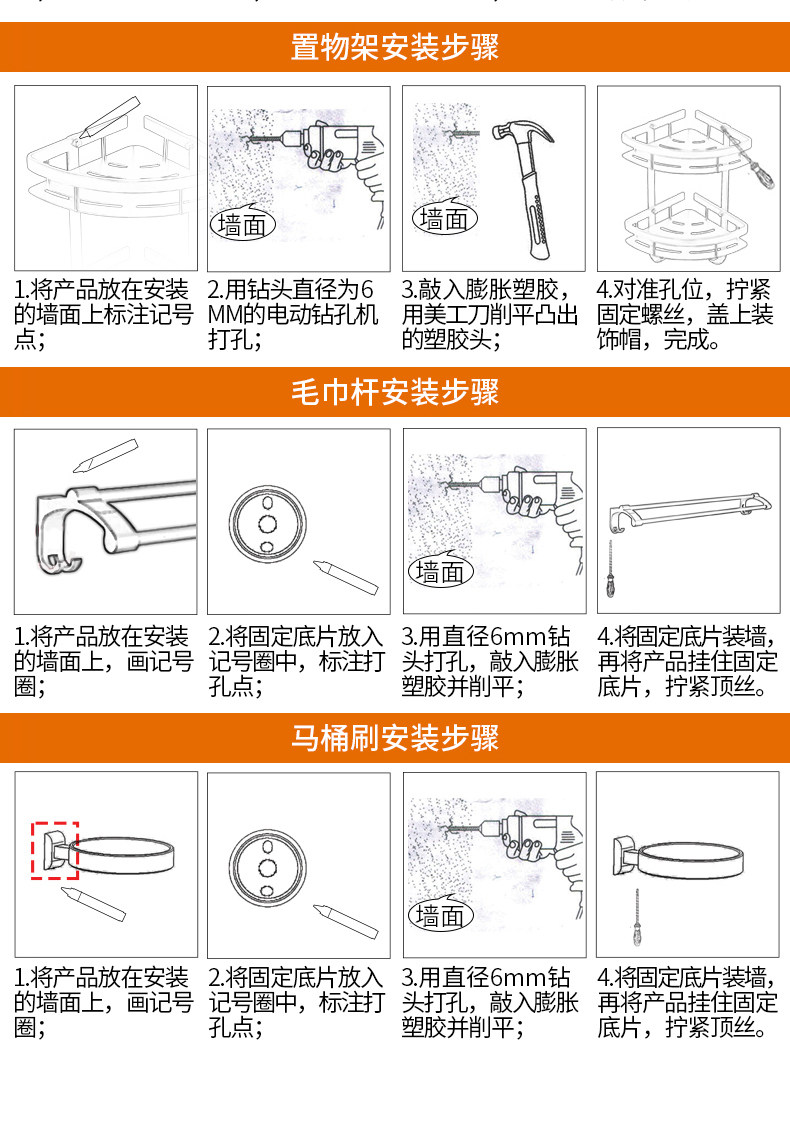 置物架安装步骤

墙面

墙面

1.将产品放在安装的墙面上标注记号点；

2.用钻头直径为6MM的电动钻孔机打孔；

3.敲入膨胀塑胶，用美工刀削平凸出的塑胶头；

4.对准孔位，拧紧固定螺丝，盖上装饰帽，完成。

毛巾杆安装步骤

墙面

1.将产品放在安装的墙面上，画记号圈；

2.将固定底片放入记号圈中，标注打孔点；

3.用直径6mm钻头打孔，敲入膨胀塑胶并削平；

4.将固定底片装墙，再将产品挂住固定底片，拧紧顶丝。

马桶刷安装步骤

墙面

1.将产品放在安装的墙面上，画记号圈；

2.将固定底片放入记号圈中，标注打孔点；

3.用直径6mm钻头打孔，敲入膨胀塑胶并削平；

4.将固定底片装墙，再将产品挂住固定底片，拧紧顶丝。