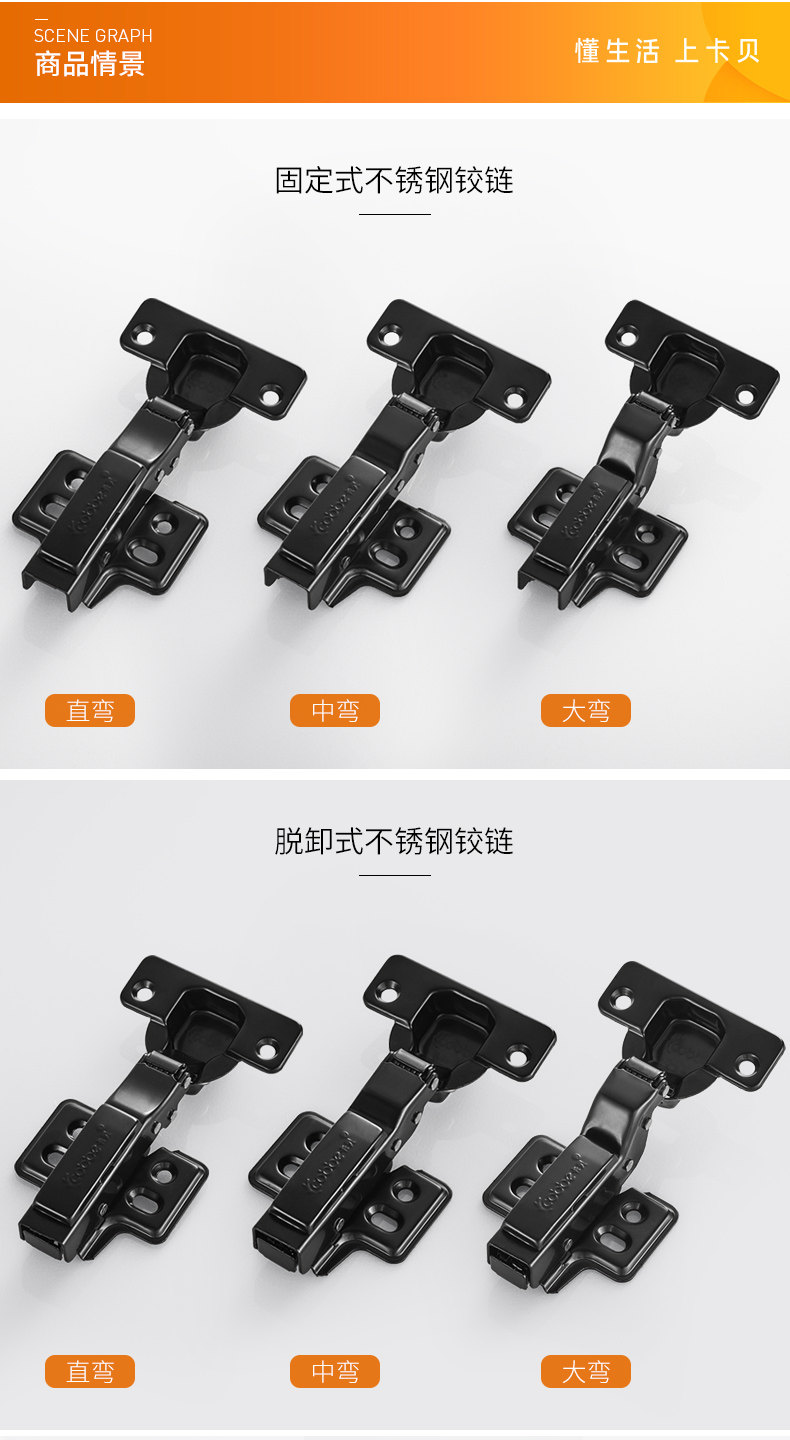 SCENE GRAPH
商品情景

懂生活 上卡贝

固定式不锈钢铰链

直弯

中弯

大弯

脱卸式不锈钢铰链

直弯

中弯

大弯