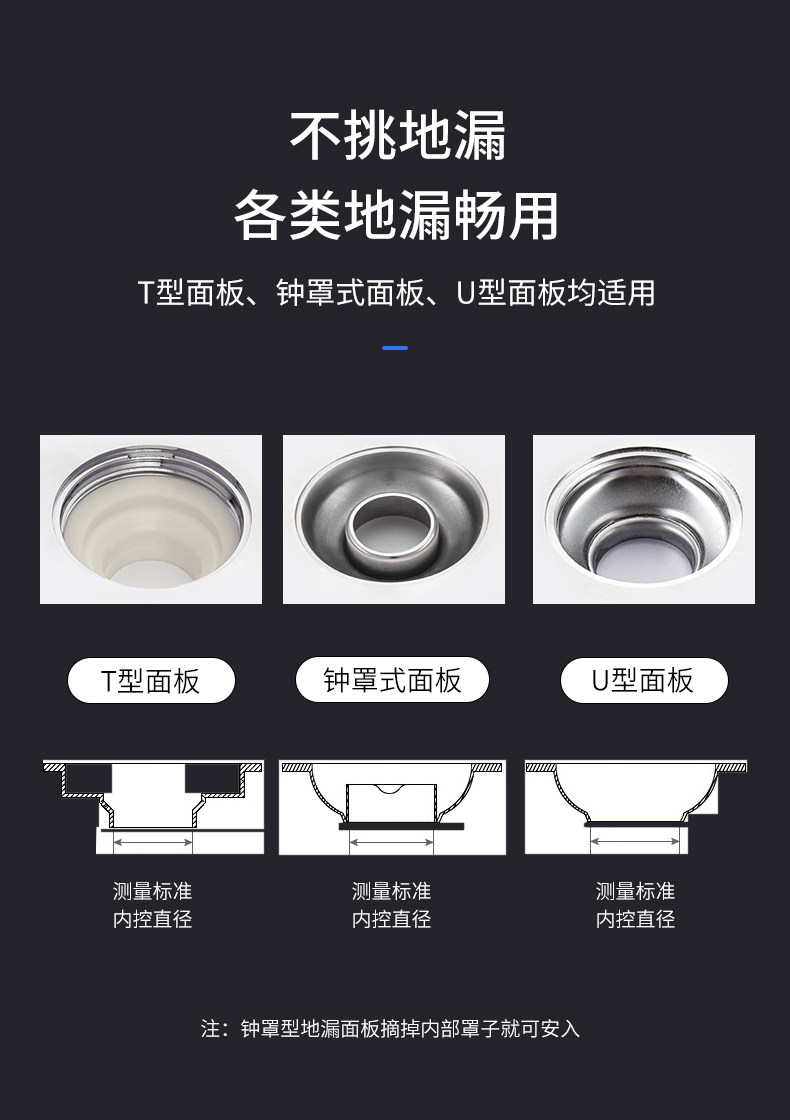 不挑地漏
各类地漏畅用

T型面板、钟罩式面板、U型面板均适用

T型面板

钟罩式面板

U型面板

测量标准
内控直径

测量标准
内控直径

测量标准
内控直径

注：钟罩型地漏面板摘掉内部罩子就可安入