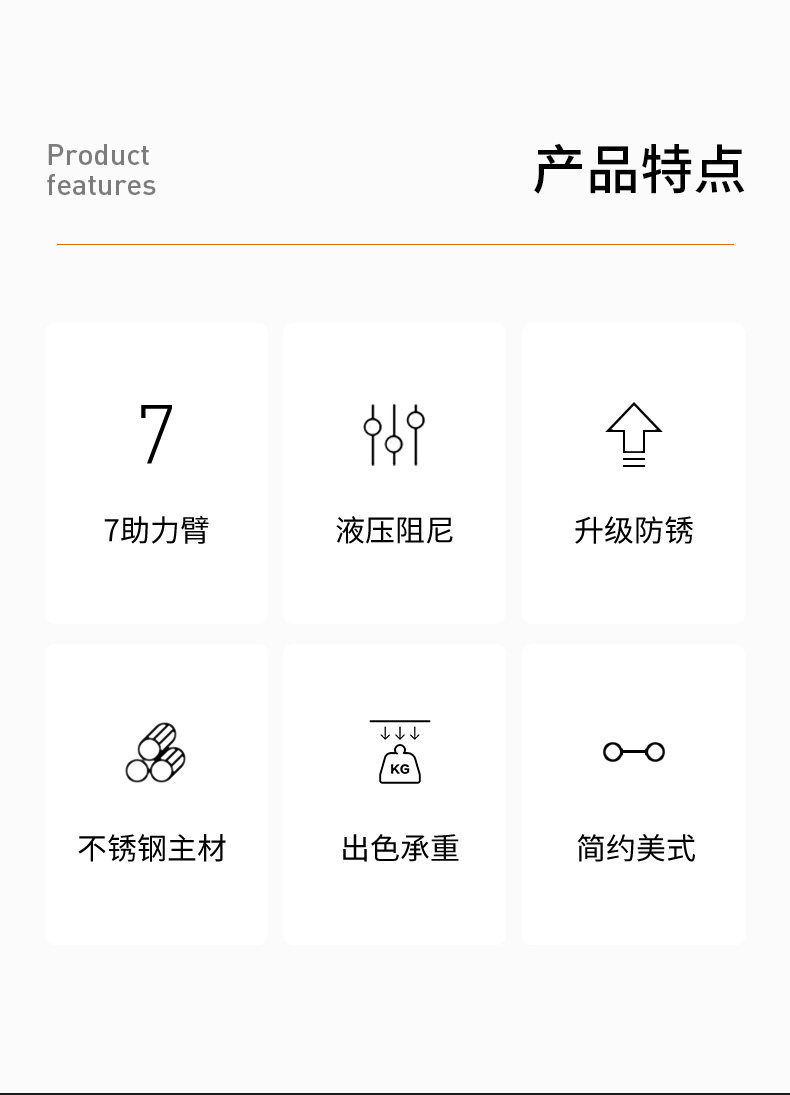 Product
features

产品特点

7

7助力臂

液压阻尼

升级防锈

不锈钢主材

KG

出色承重

简约美式