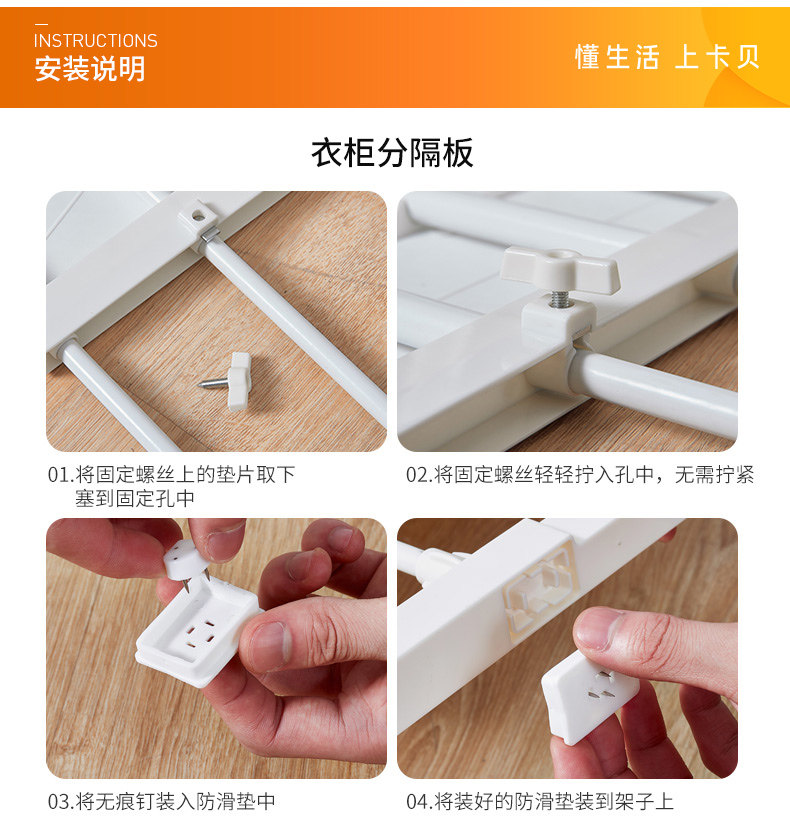 INSTRUCTIONS
安装说明

懂生活 上卡贝

衣柜分隔板

01.将固定螺丝上的垫片取下塞到固定孔中

02.将固定螺丝轻轻拧入孔中，无需拧紧

03.将无痕钉装入防滑垫中

04.将装好的防滑垫装到架子上