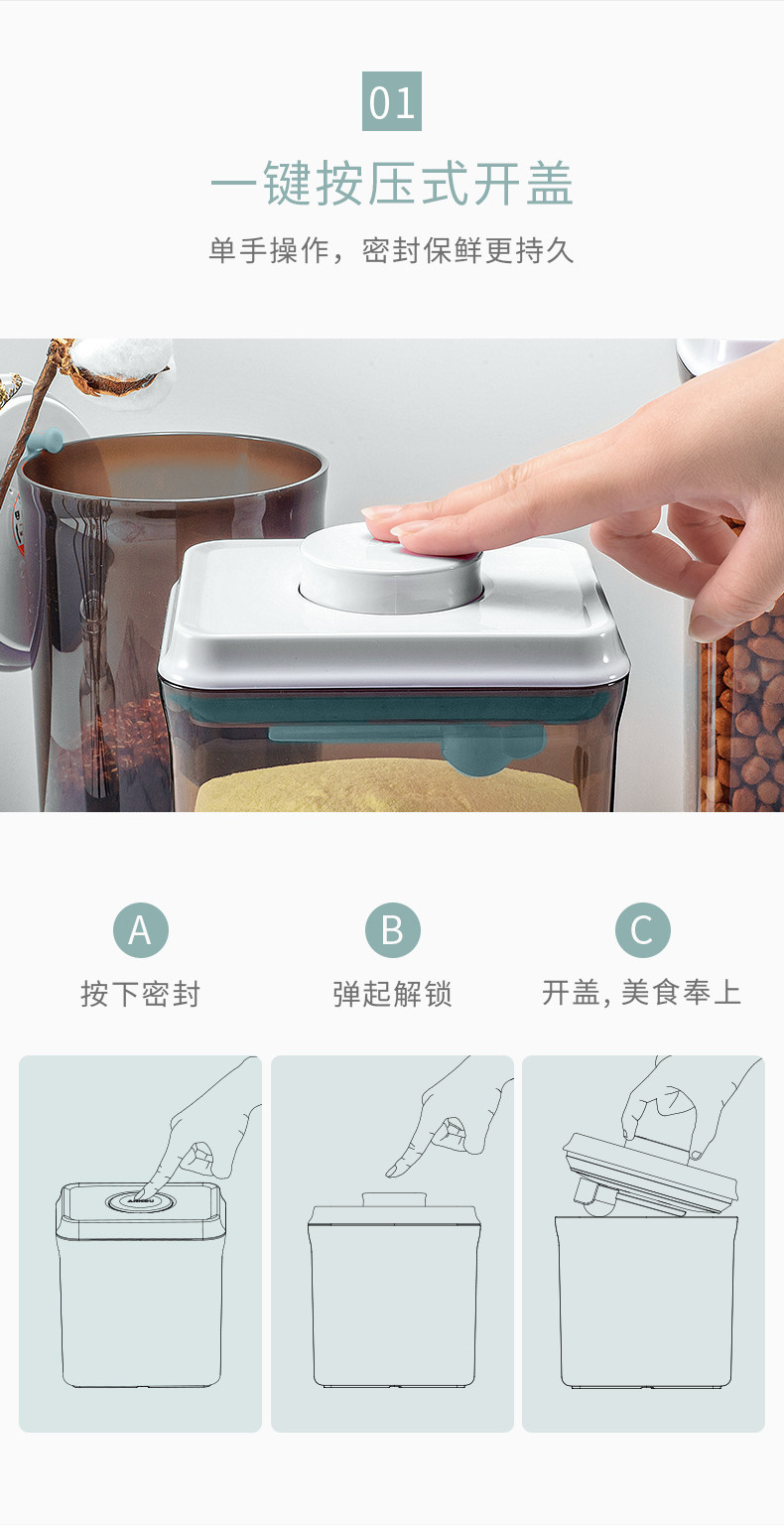 01

一键按压式开盖

单手操作，密封保鲜更持久

A

按下密封

B

弹起解锁

C

开盖, 美食奉上