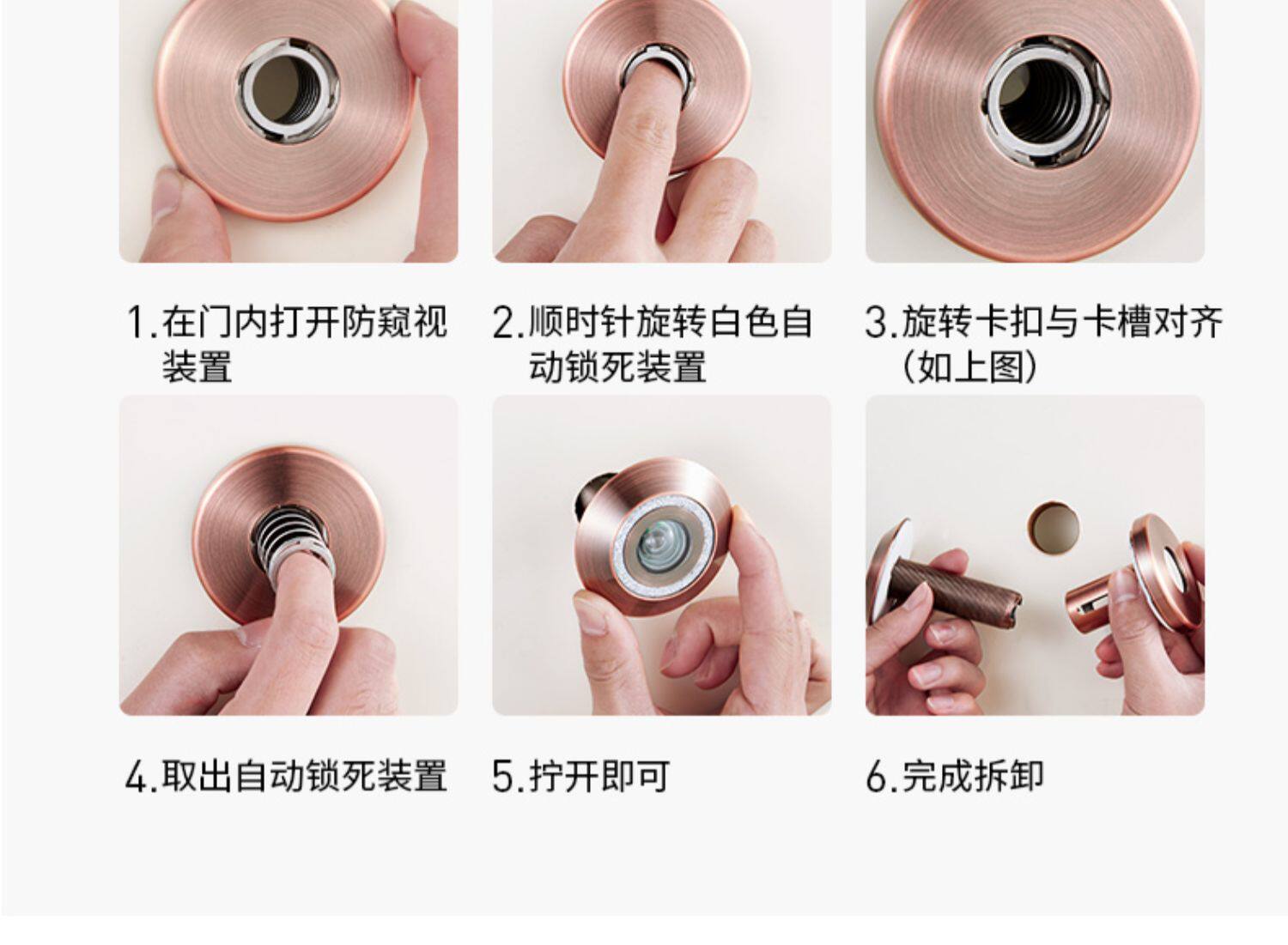 1.在门内打开防窥视装置

2.顺时针旋转白色自动锁死装置

3.旋转卡扣与卡槽对齐（如上图）

4.取出自动锁死装置

5.拧开即可

6.完成拆卸