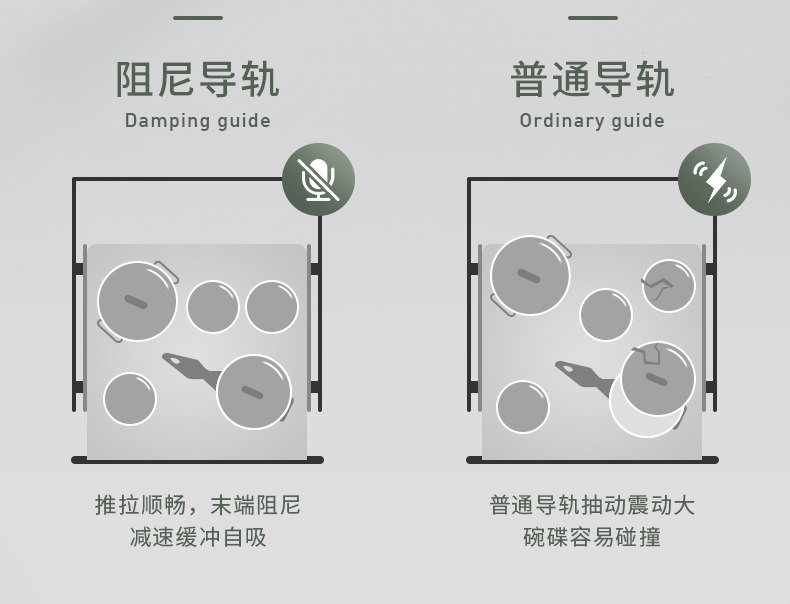 阻尼导轨
Damping guide

推拉顺畅，末端阻尼
减速缓冲自吸

普通导轨
Ordinary guide

普通导轨抽动震动大
碗碟容易碰撞