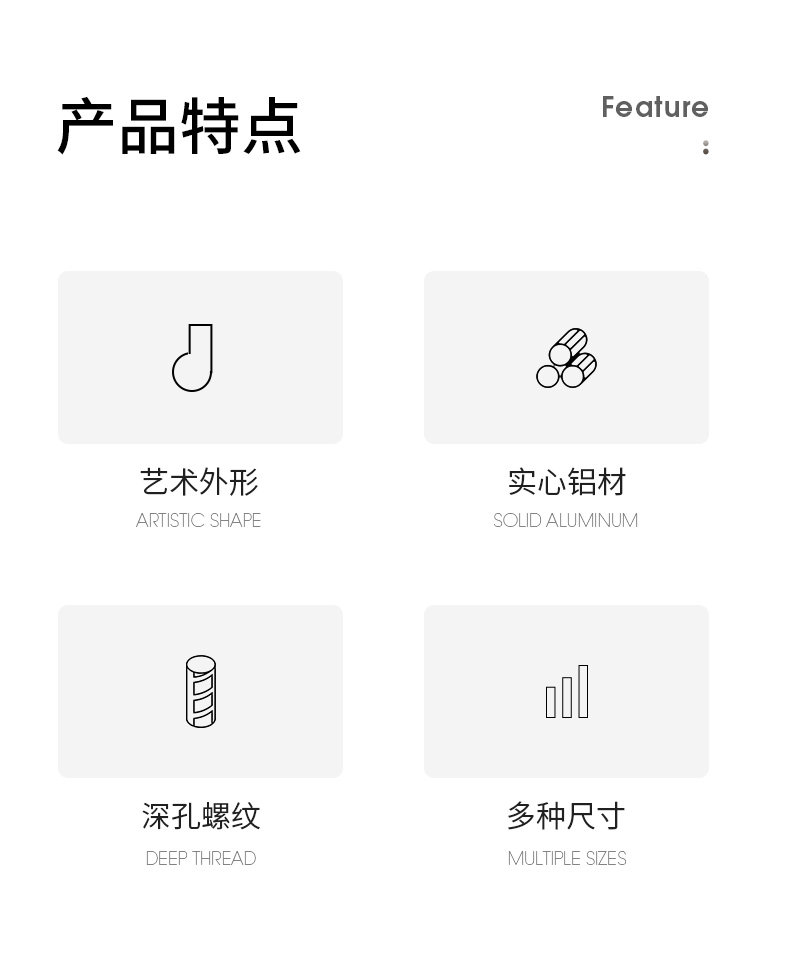 产品特点

Feature

艺术外形
ARTISTIC SHAPE

实心铝材
SOLID ALUMINUM

深孔螺纹
DEEP THREAD

多种尺寸
MULTIPLE SIZES