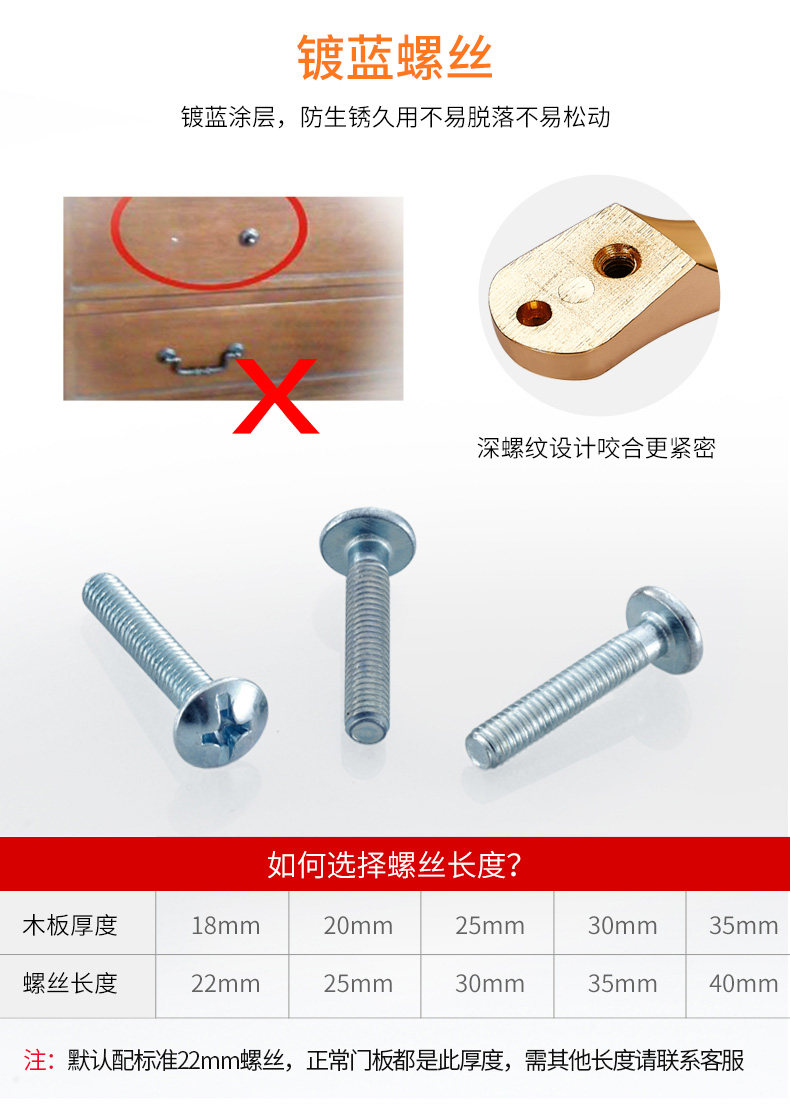 镀蓝螺丝

镀蓝涂层，防生锈久用不易脱落不易松动

深螺纹设计咬合更紧密

如何选择螺丝长度？

| 木板厚度 | 18mm | 20mm | 25mm | 30mm | 35mm |
|---|---|---|---|---|---|
| 螺丝长度 | 22mm | 25mm | 30mm | 35mm | 40mm |

注：默认配标准22mm螺丝，正常门板都是此厚度，需其他长度请联系客服