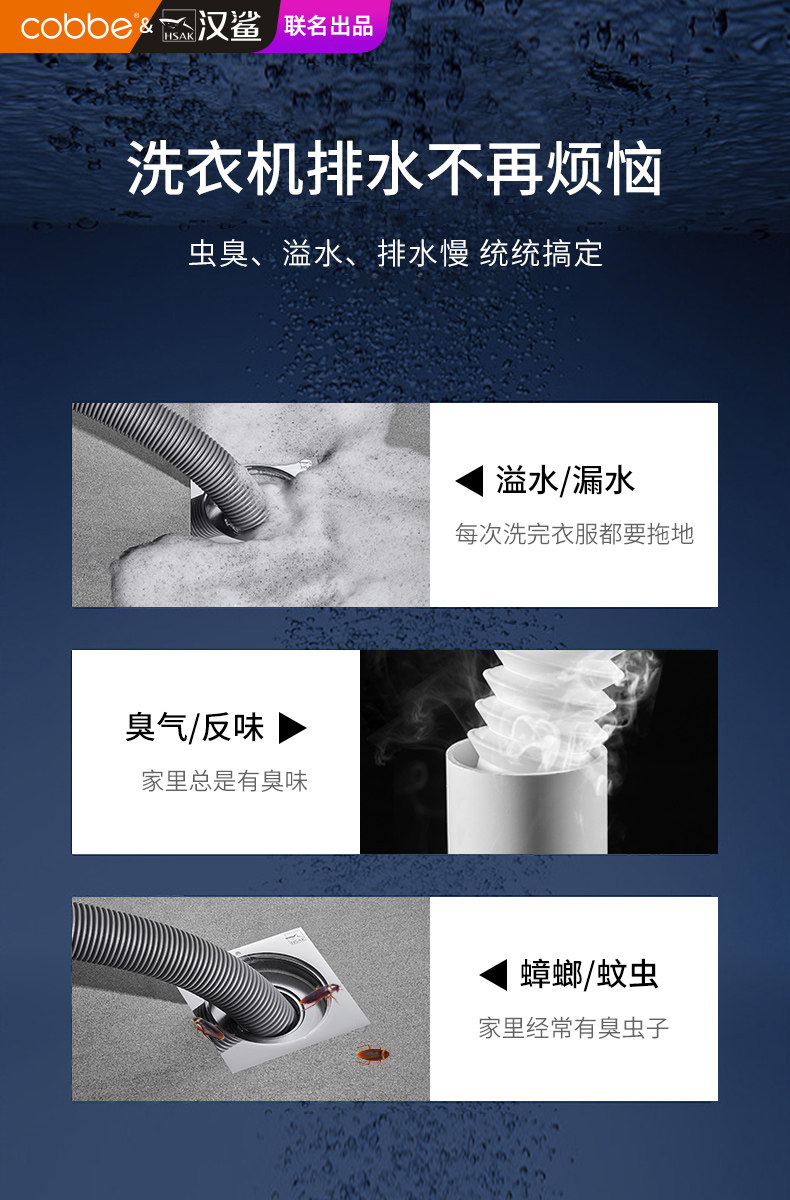 cobbe® & HSAK 汉鲨 联名出品

洗衣机排水不再烦恼

虫臭、溢水、排水慢 统统搞定

◀ 溢水/漏水

每次洗完衣服都要拖地

臭气/反味 ▶

家里总是有臭味

◀ 蟑螂/蚊虫

家里经常有臭虫子