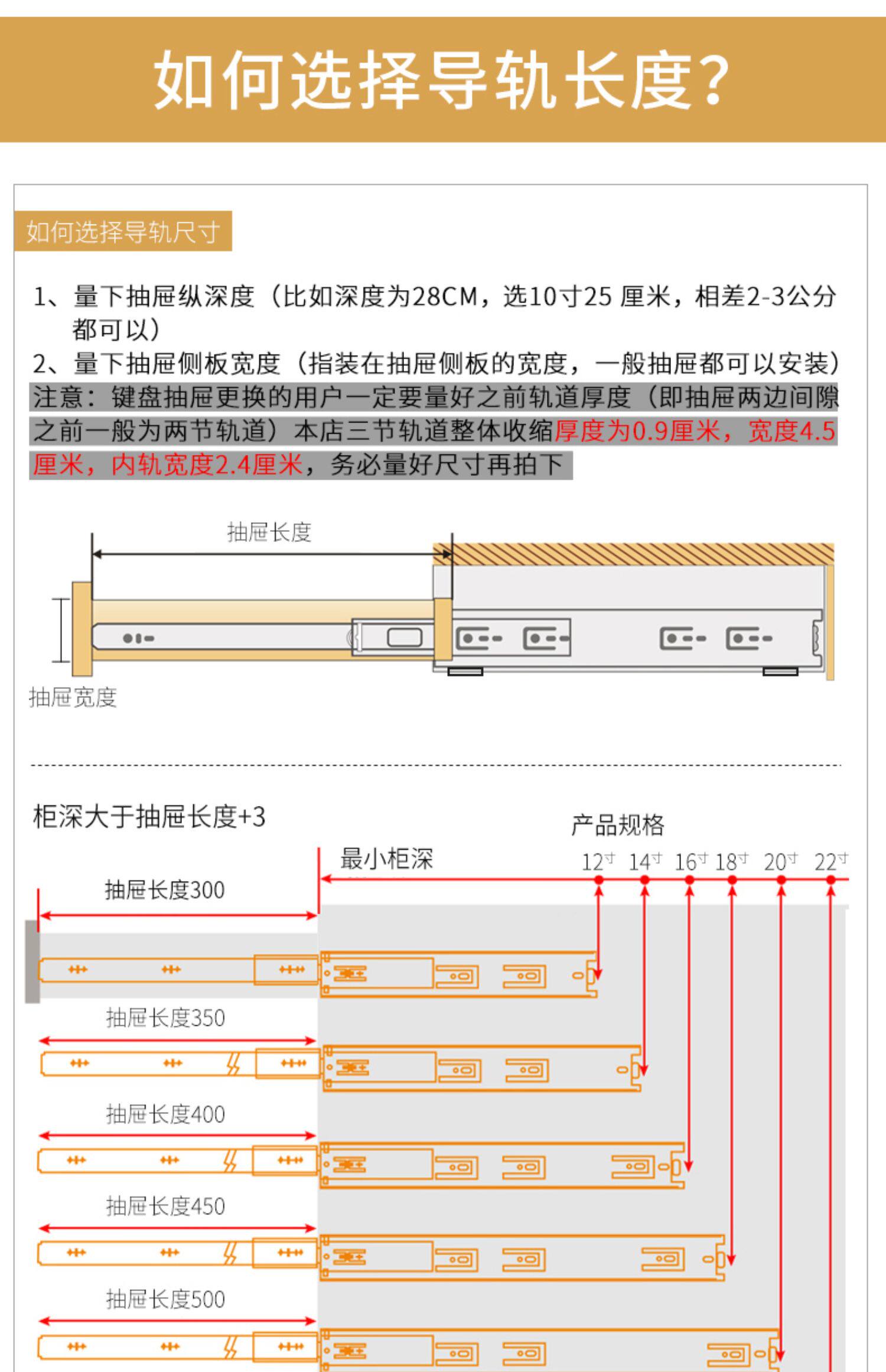 如何选择导轨长度?

如何选择导轨尺寸

1、量下抽屉纵深度（比如深度为28CM，选10寸25 厘米，相差2-3公分都可以）
2、量下抽屉侧板宽度（指装在抽屉侧板的宽度，一般抽屉都可以安装）
注意：键盘抽屉更换的用户一定要量好之前轨道厚度（即抽屉两边间隙之前一般为两节轨道）本店三节轨道整体收缩厚度为0.9厘米，宽度4.5厘米，内轨宽度2.4厘米，务必量好尺寸再拍下

抽屉长度

抽屉宽度

柜深大于抽屉长度+3

产品规格

最小柜深

12寸 14寸 16寸 18寸 20寸 22寸

抽屉长度300

抽屉长度350

抽屉长度400

抽屉长度450

抽屉长度500