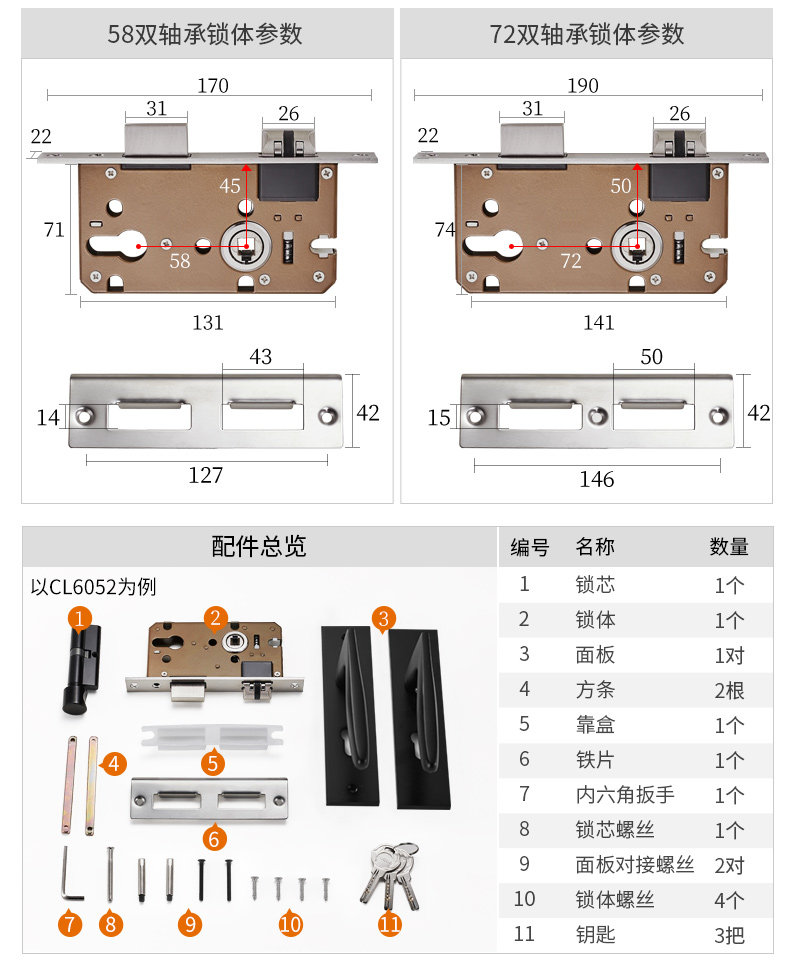 58双轴承锁体参数

170
31
26
22
45
71
58
131
43
14
42
127

72双轴承锁体参数

190
31
26
22
50
74
72
141
50
15
42
146

配件总览

以CL6052为例

1 2 3 4 5 6 7 8 9 10 11

| 编号 | 名称 | 数量 |
|---|---|---|
| 1 | 锁芯 | 1个 |
| 2 | 锁体 | 1个 |
| 3 | 面板 | 1对 |
| 4 | 方条 | 2根 |
| 5 | 靠盒 | 1个 |
| 6 | 铁片 | 1个 |
| 7 | 内六角扳手 | 1个 |
| 8 | 锁芯螺丝 | 1个 |
| 9 | 面板对接螺丝 | 2对 |
| 10 | 锁体螺丝 | 4个 |
| 11 | 钥匙 | 3把 |