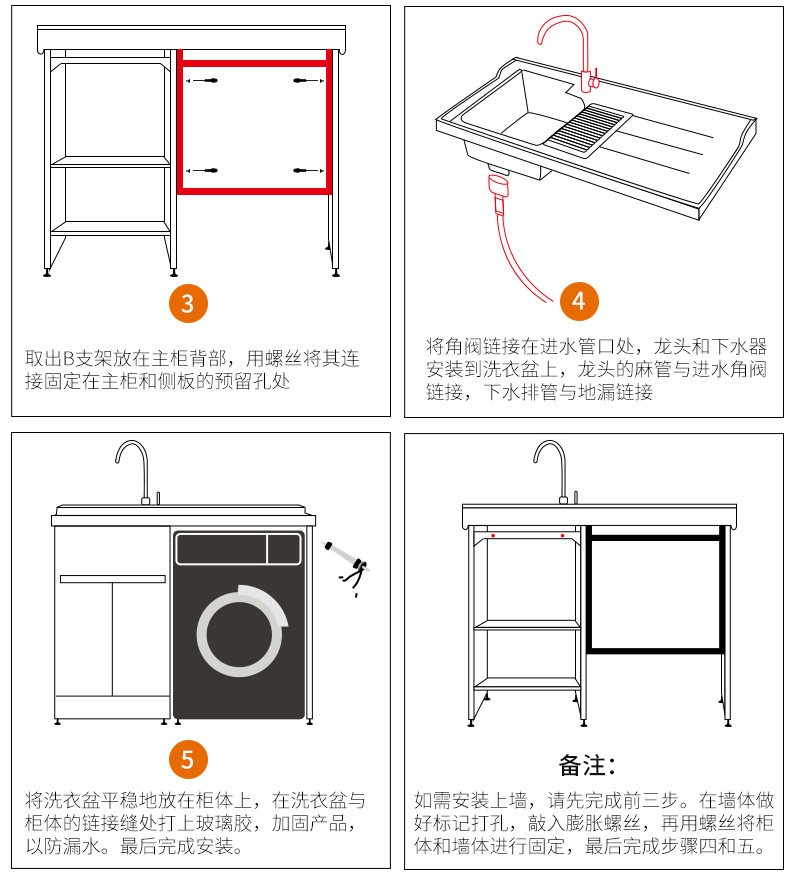 3

取出B支架放在主柜背部，用螺丝将其连接固定在主柜和侧板的预留孔处

4

将角阀链接在进水管口处，龙头和下水器安装到洗衣盆上，龙头的麻管与进水角阀链接，下水排管与地漏链接

5

将洗衣盆平稳地放在柜体上，在洗衣盆与柜体的链接缝处打上玻璃胶，加固产品，以防漏水。最后完成安装。

备注：

如需安装上墙，请先完成前三步。在墙体做好标记打孔，敲入膨胀螺丝，再用螺丝将柜体和墙体进行固定，最后完成步骤四和五。