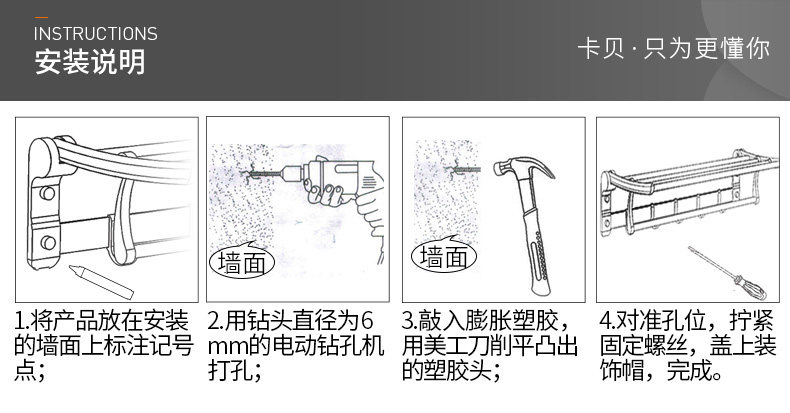 INSTRUCTIONS
安装说明

卡贝 · 只为更懂你

墙面

墙面

1.将产品放在安装的墙面上标注记号点；

2.用钻头直径为6mm的电动钻孔机打孔；

3.敲入膨胀塑胶，用美工刀削平凸出的塑胶头；

4.对准孔位，拧紧固定螺丝，盖上装饰帽，完成。