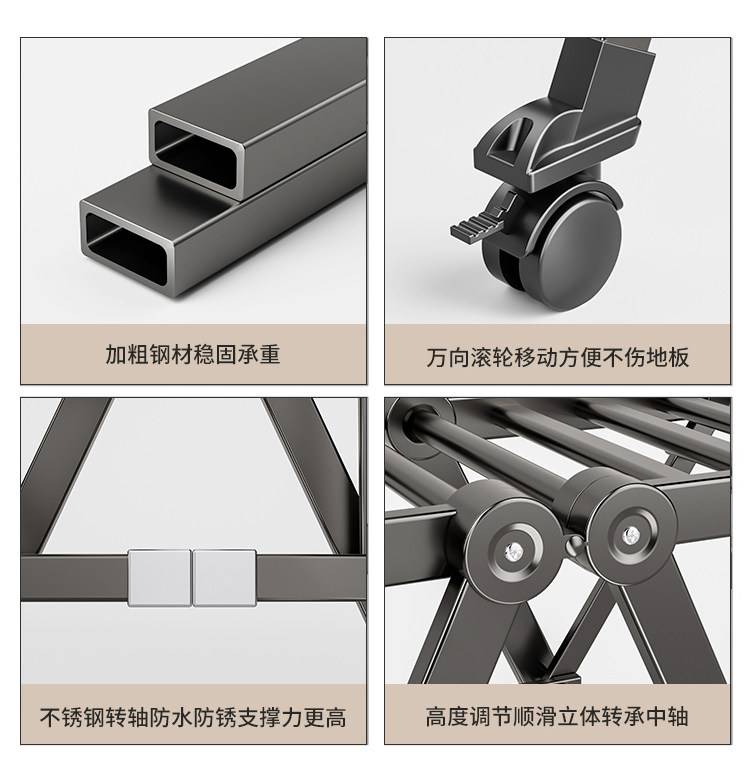 加粗钢材稳固承重

万向滚轮移动方便不伤地板

不锈钢转轴防水防锈支撑力更高

高度调节顺滑立体转承中轴