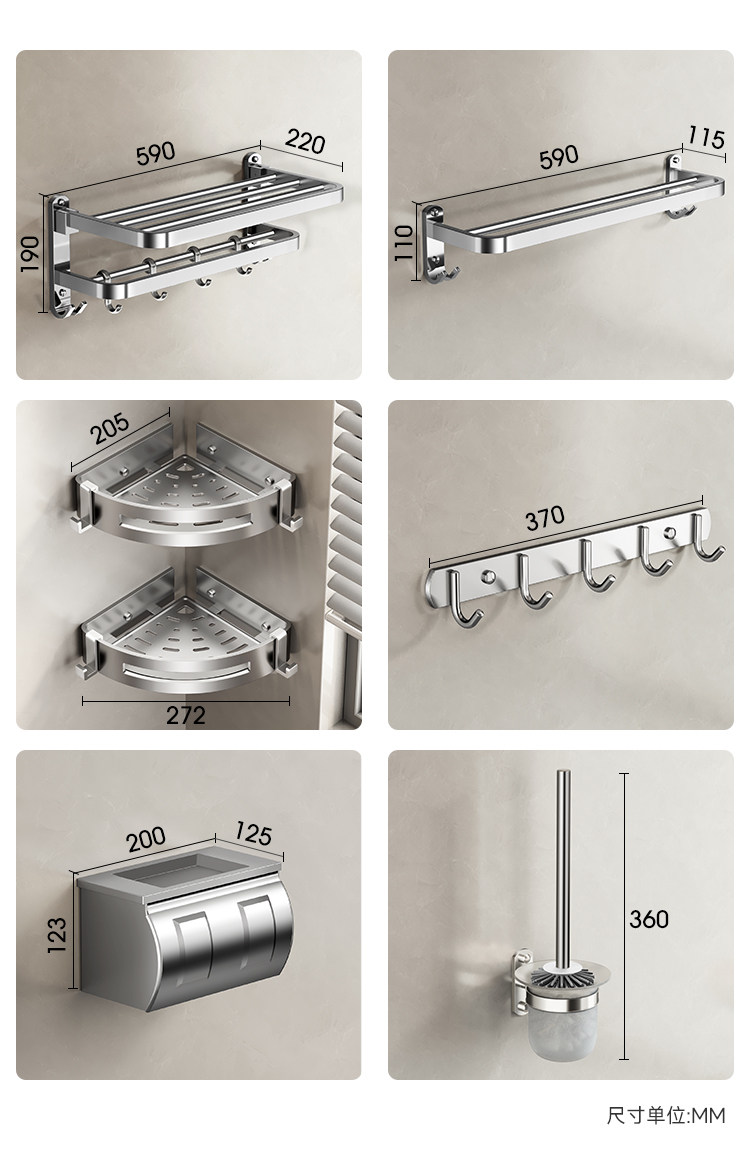 590
220
190

590
115
110

205
272

370

200
125
123

360

尺寸单位:MM