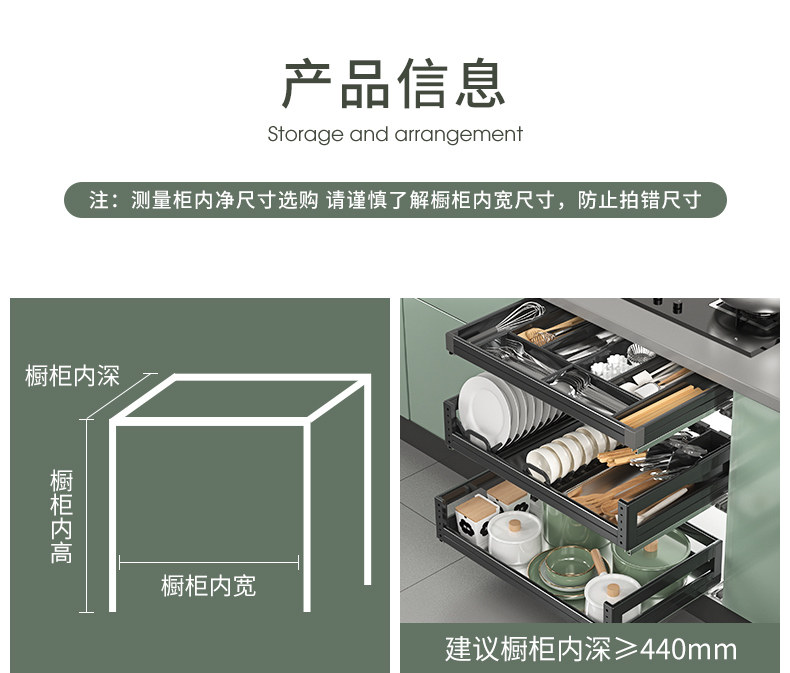 产品信息

Storage and arrangement

注：测量柜内净尺寸选购 请谨慎了解橱柜内宽尺寸，防止拍错尺寸

橱柜内深

橱柜内高

橱柜内宽

建议橱柜内深≥440mm