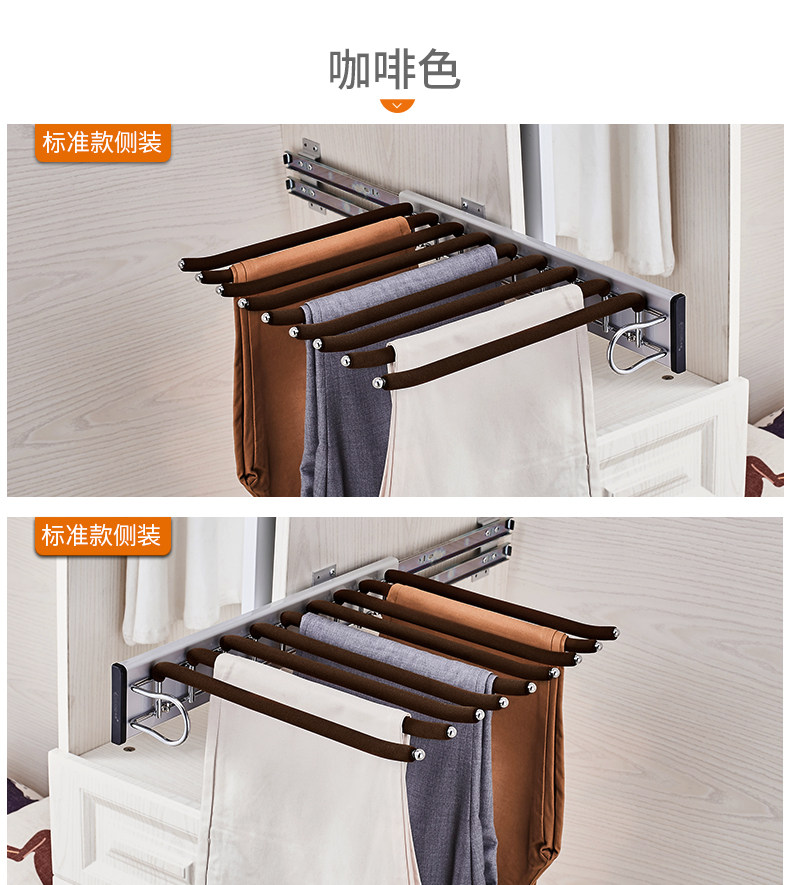 咖啡色

标准款侧装

标准款侧装