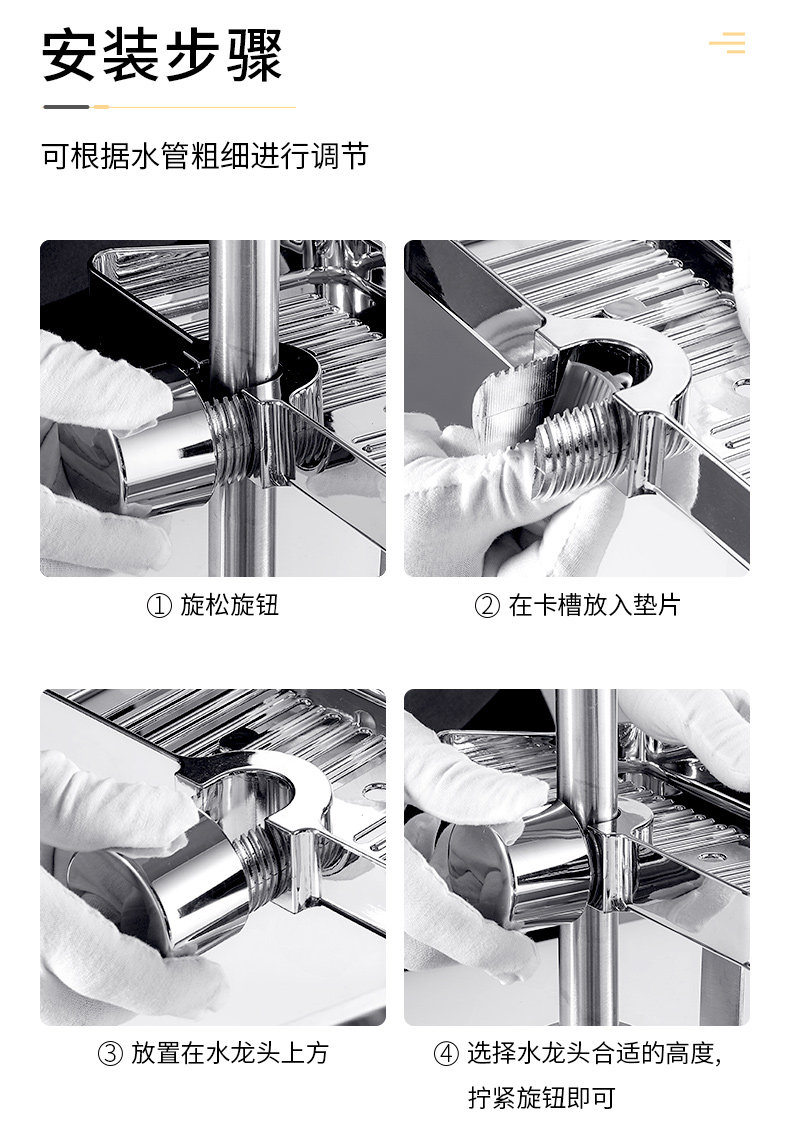 安装步骤

可根据水管粗细进行调节

① 旋松旋钮

② 在卡槽放入垫片

③ 放置在水龙头上方

④ 选择水龙头合适的高度，拧紧旋钮即可