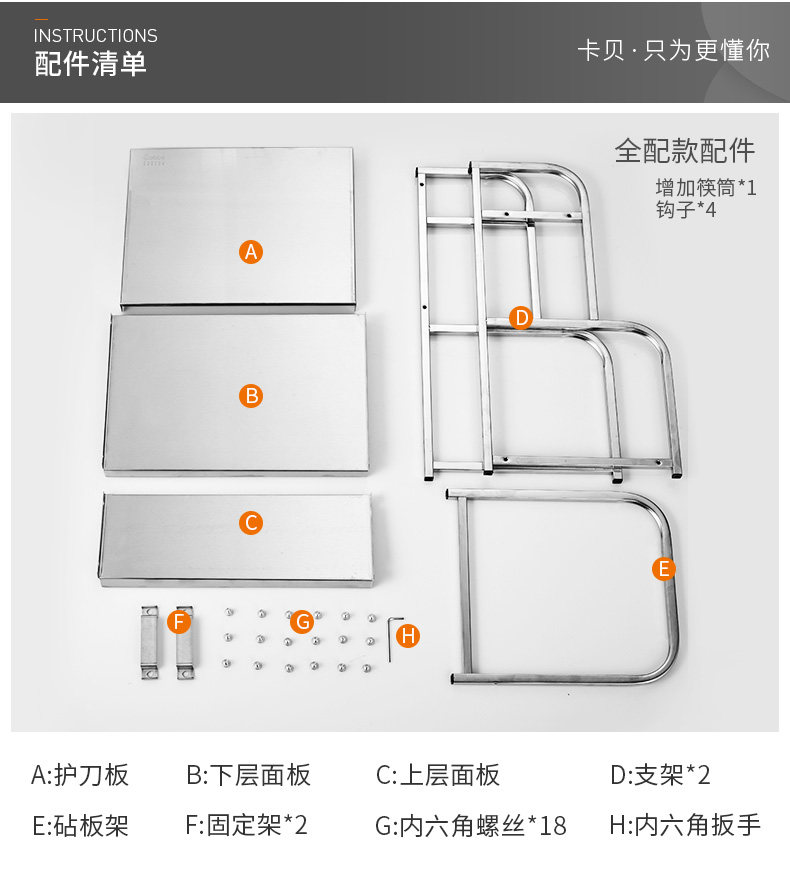 INSTRUCTIONS
配件清单

卡贝 · 只为更懂你

全配款配件
增加筷筒*1
钩子*4

A
B
C
D
E
F
G
H

A:护刀板 B:下层面板 C:上层面板 D:支架*2
E:砧板架 F:固定架*2 G:内六角螺丝*18 H:内六角扳手