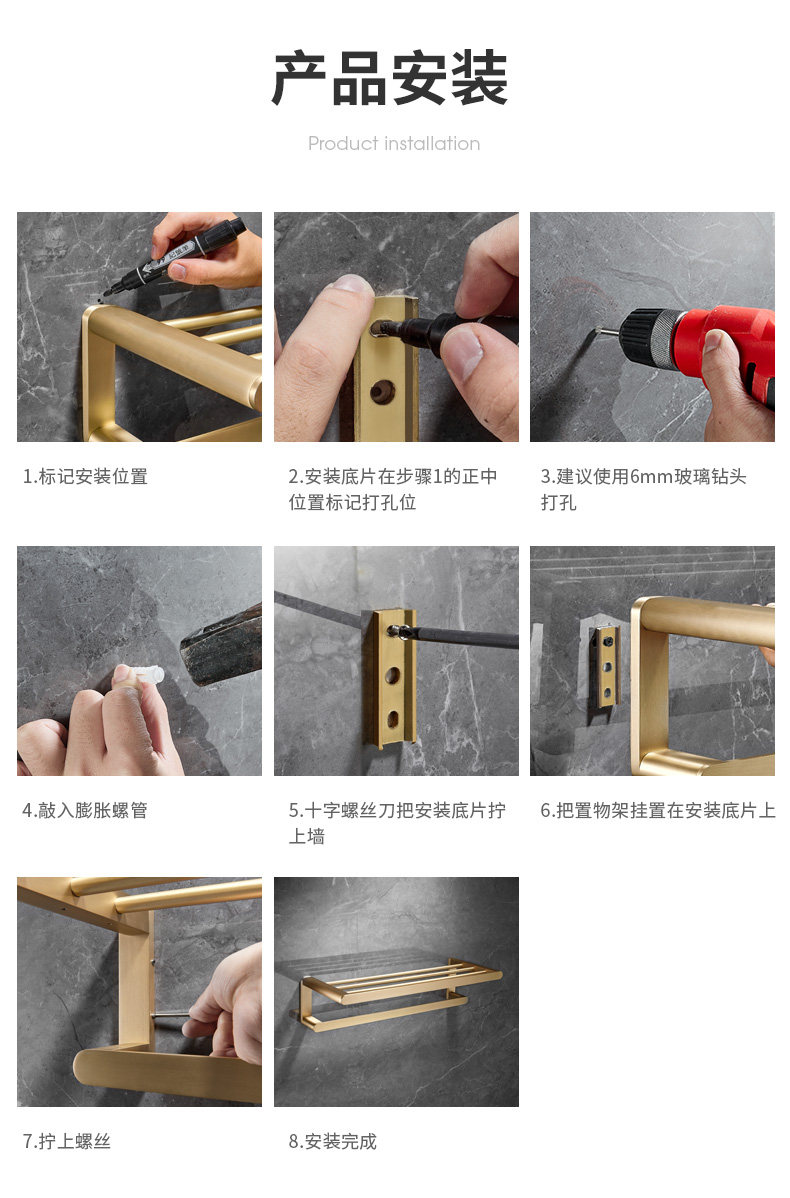 产品安装

Product installation

1.标记安装位置

2.安装底片在步骤1的正中位置标记打孔位

3.建议使用6mm玻璃钻头打孔

4.敲入膨胀螺管

5.十字螺丝刀把安装底片拧上墙

6.把置物架挂置在安装底片上

7.拧上螺丝

8.安装完成