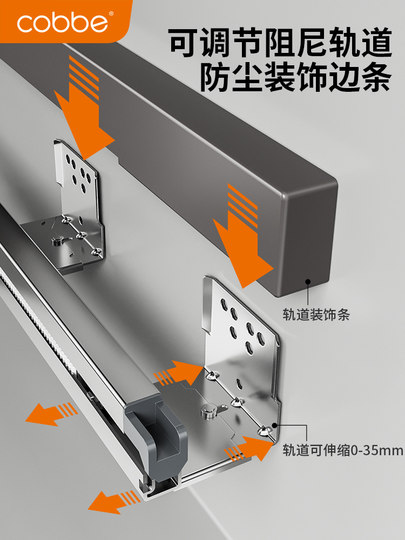 cobbe®

可调节阻尼轨道
防尘装饰边条

轨道装饰条

轨道可伸缩0-35mm