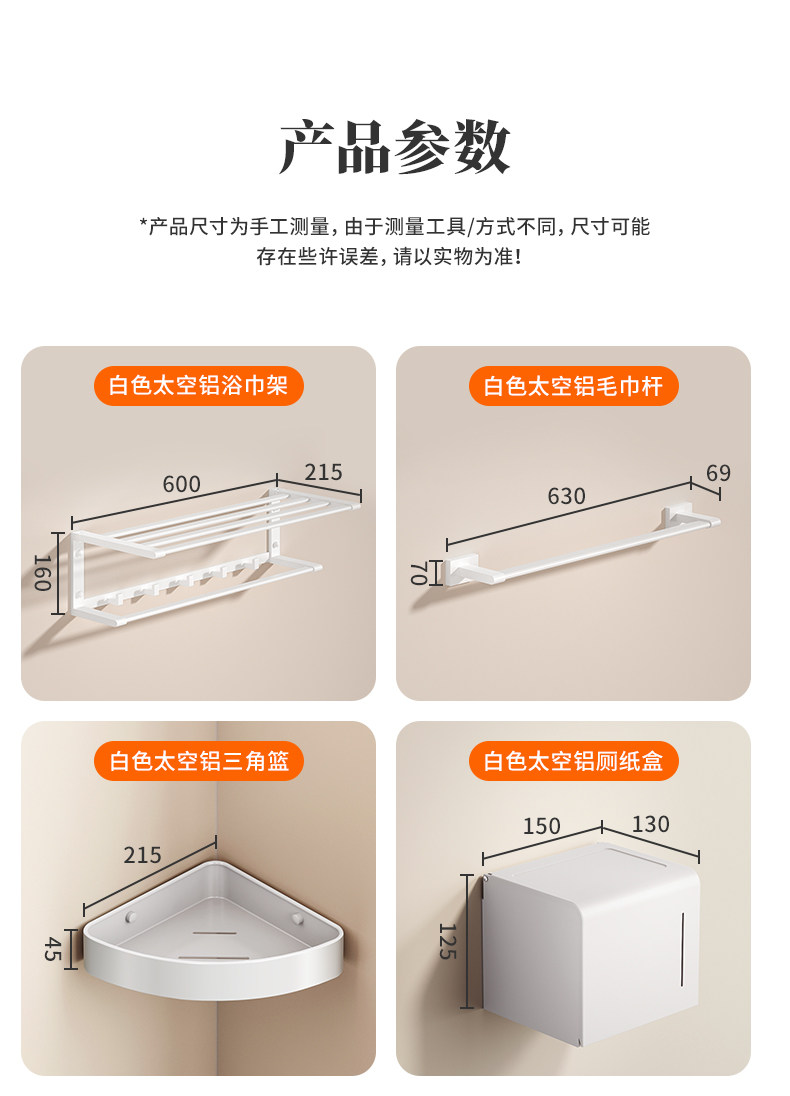 产品参数

*产品尺寸为手工测量，由于测量工具/方式不同，尺寸可能存在些许误差，请以实物为准！

白色太空铝浴巾架

600

215

160

白色太空铝毛巾杆

630

69

70

白色太空铝三角篮

215

45

白色太空铝厕纸盒

150

130

125