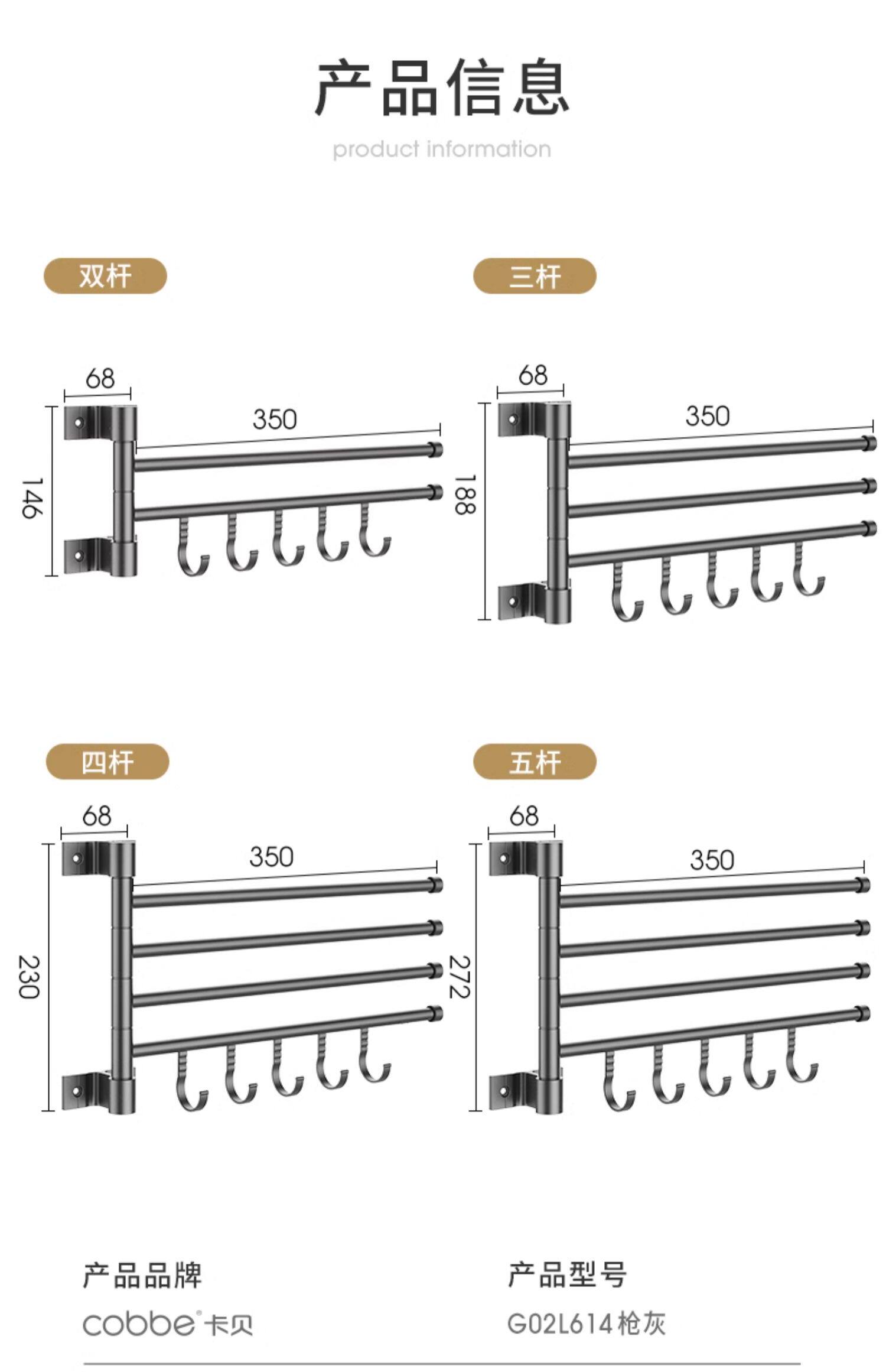 产品信息
product information

双杆

68
350
146

三杆

68
350
188

四杆

68
350
230

五杆

68
350
272

产品品牌
cobbe 卡贝

产品型号
G02L614 枪灰