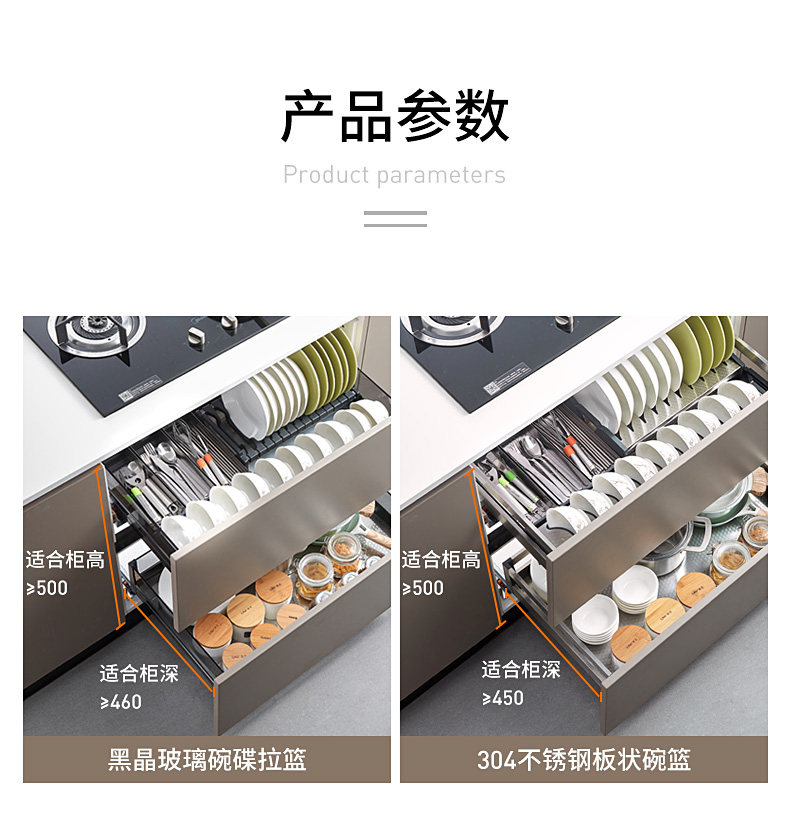 产品参数

Product parameters

适合柜高
≥500

适合柜深
≥460

黑晶玻璃碗碟拉篮

适合柜高
≥500

适合柜深
≥450

304不锈钢板状碗篮