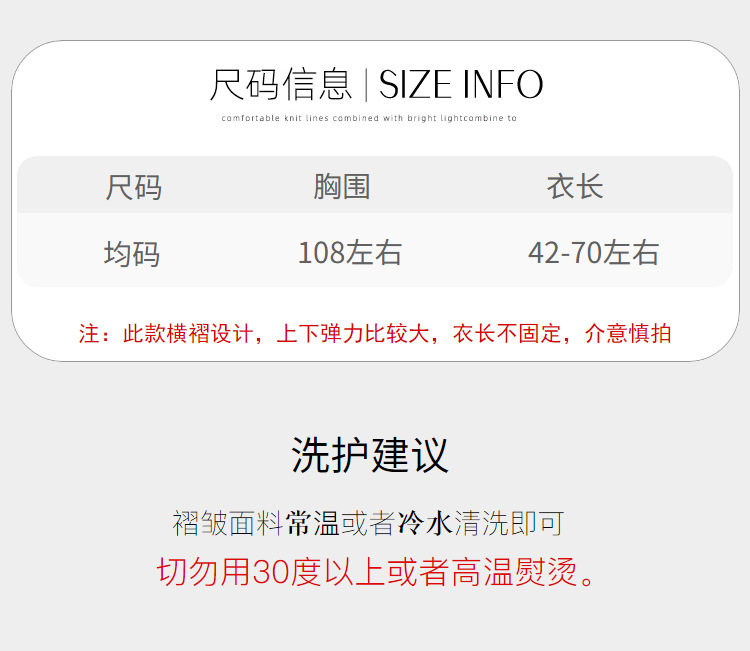 尺码信息 | SIZE INFO

comfortable knit lines combined with bright lightcombine to

| 尺码 | 胸围 | 衣长 |
|---|---|---|
| 均码 | 108左右 | 42-70左右 |

注：此款横褶设计，上下弹力比较大，衣长不固定，介意慎拍

洗护建议

褶皱面料常温或者冷水清洗即可

切勿用30度以上或者高温熨烫。