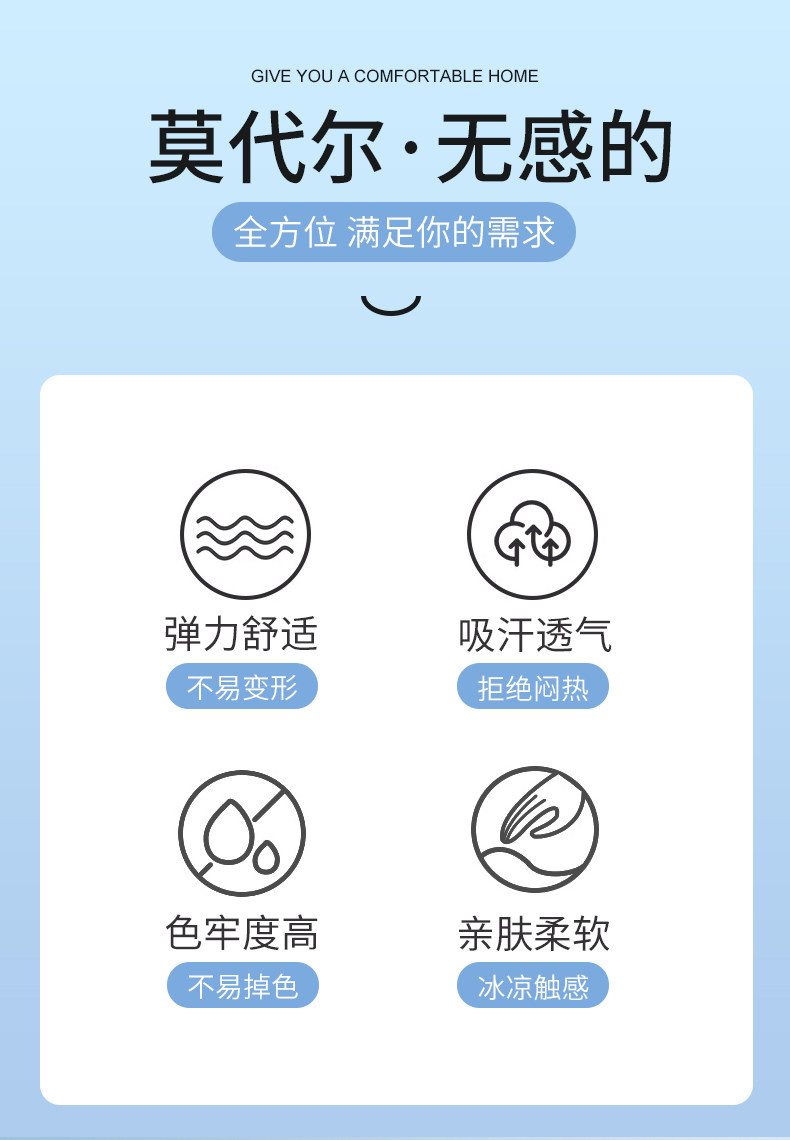 GIVE YOU A COMFORTABLE HOME

莫代尔·无感的

全方位 满足你的需求

弹力舒适

不易变形

吸汗透气

拒绝闷热

色牢度高

不易掉色

亲肤柔软

冰凉触感