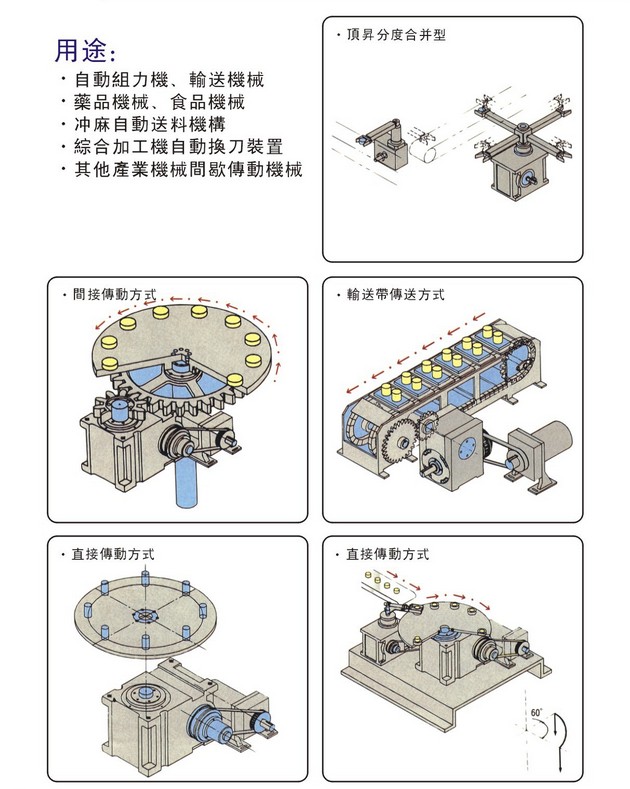 用途:
・自動組力機、輸送機械
・藥品機械、食品機械
・冲麻自動送料機構
・綜合加工機自動換刀裝置
・其他產業機械間歇傳動機械

・頂昇分度合并型

・間接傳動方式

・輸送帶傳送方式

・直接傳動方式

・直接傳動方式

60°