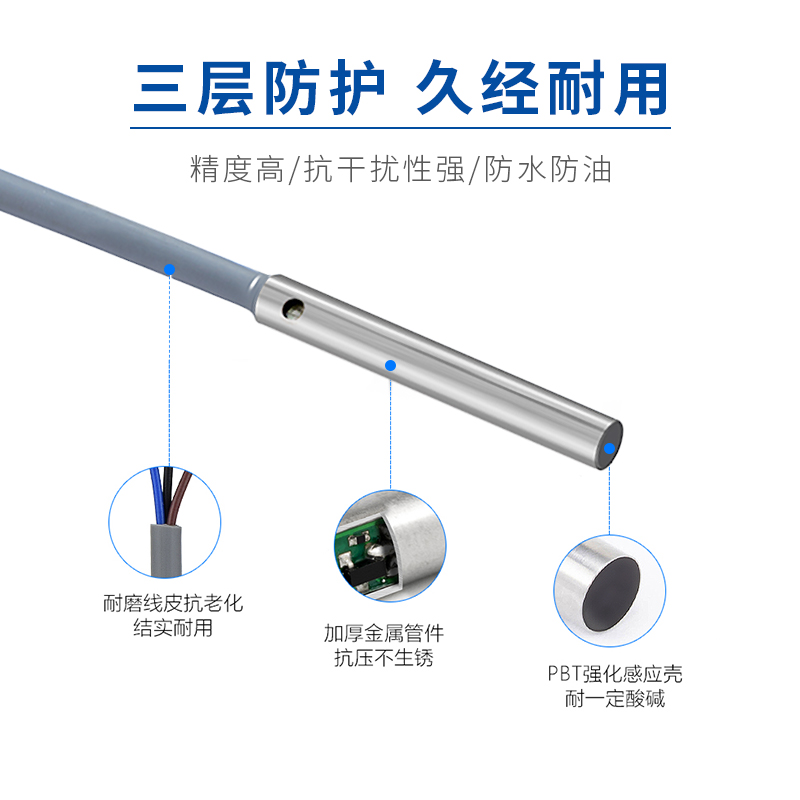 三层防护 久经耐用

精度高/抗干扰性强/防水防油

耐磨线皮抗老化
结实耐用

加厚金属管件
抗压不生锈

PBT强化感应壳
耐一定酸碱