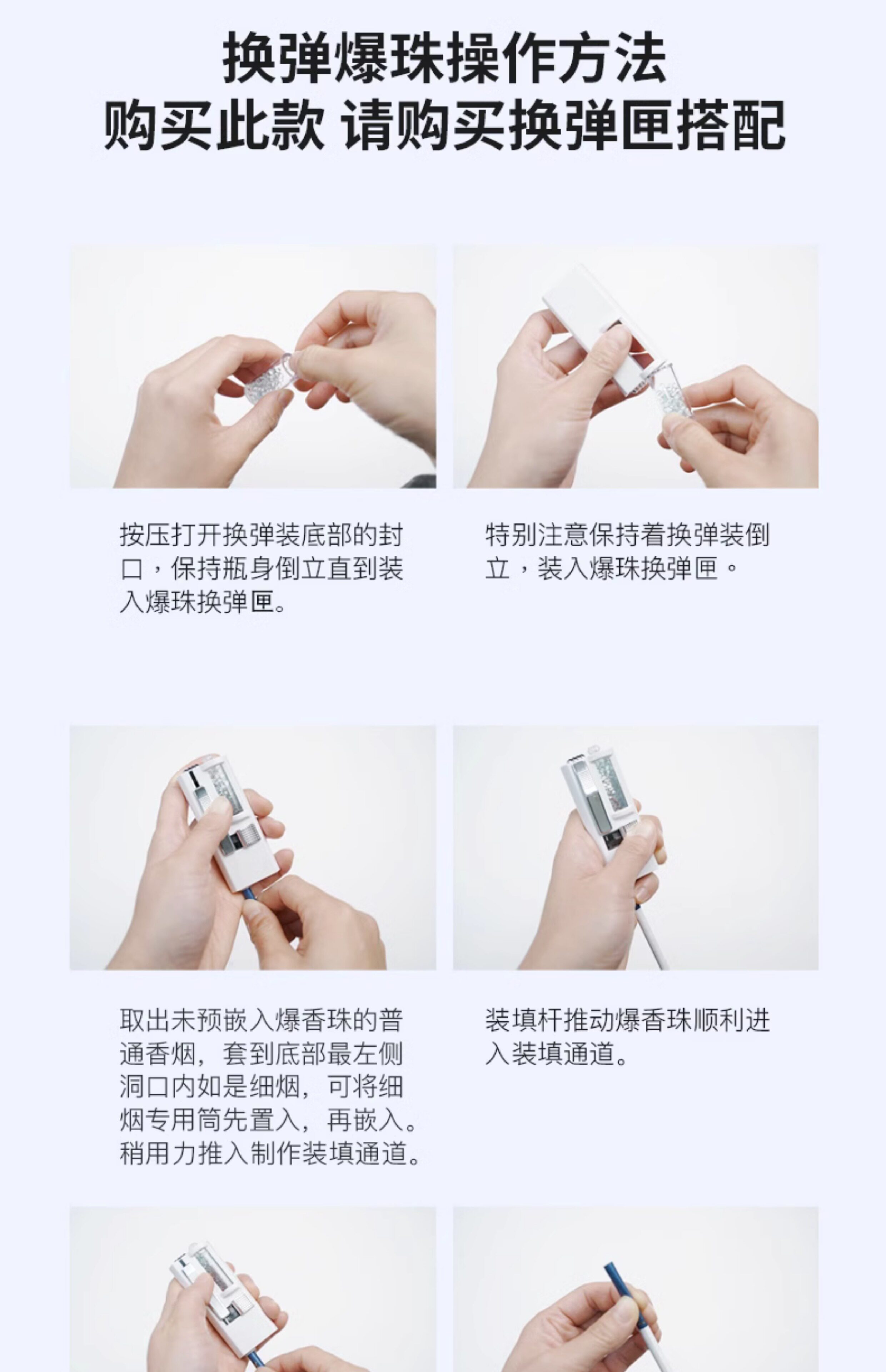 换弹爆珠操作方法
购买此款 请购买换弹匣搭配

按压打开换弹装底部的封口，保持瓶身倒立直到装入爆珠换弹匣。

特别注意保持着换弹装倒立，装入爆珠换弹匣。

取出未预嵌入爆香珠的普通香烟，套到底部最左侧洞口内如是细烟，可将细烟专用筒先置入，再嵌入。稍用力推入制作装填通道。

装填杆推动爆香珠顺利进入装填通道。