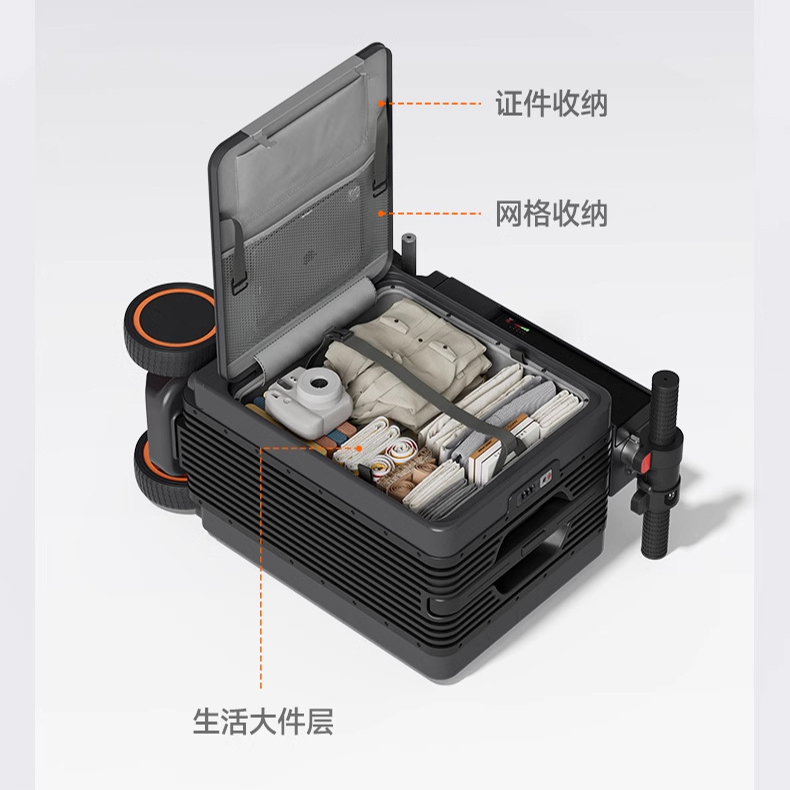 证件收纳

网格收纳

生活大件层