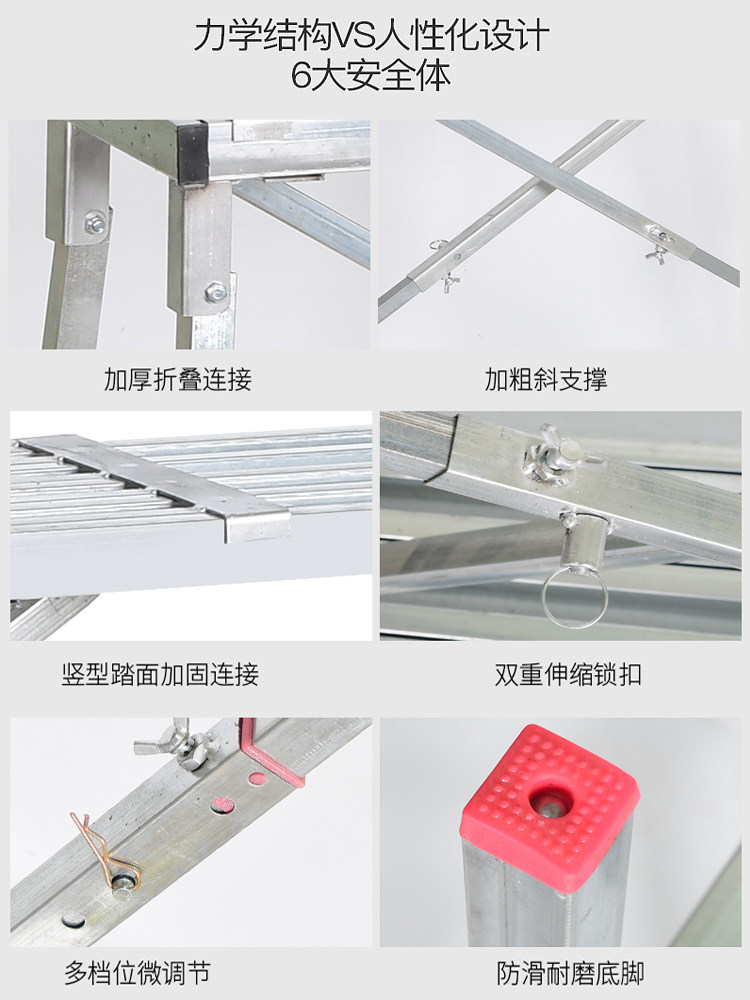 力学结构VS人性化设计
6大安全体

加厚折叠连接

加粗斜支撑

竖型踏面加固连接

双重伸缩锁扣

多档位微调节

防滑耐磨底脚