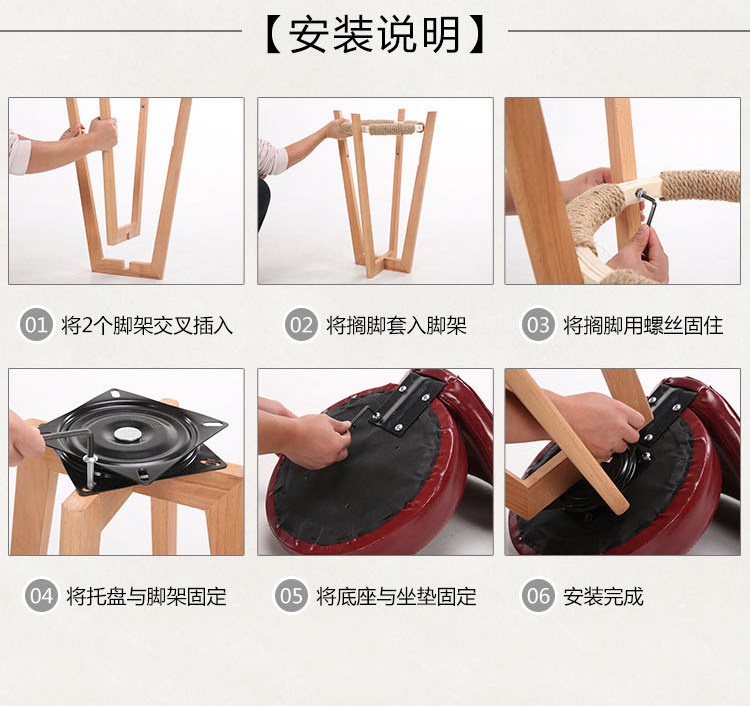 【安装说明】

01 将2个脚架交叉插入

02 将搁脚套入脚架

03 将搁脚用螺丝固住

04 将托盘与脚架固定

05 将底座与坐垫固定

06 安装完成