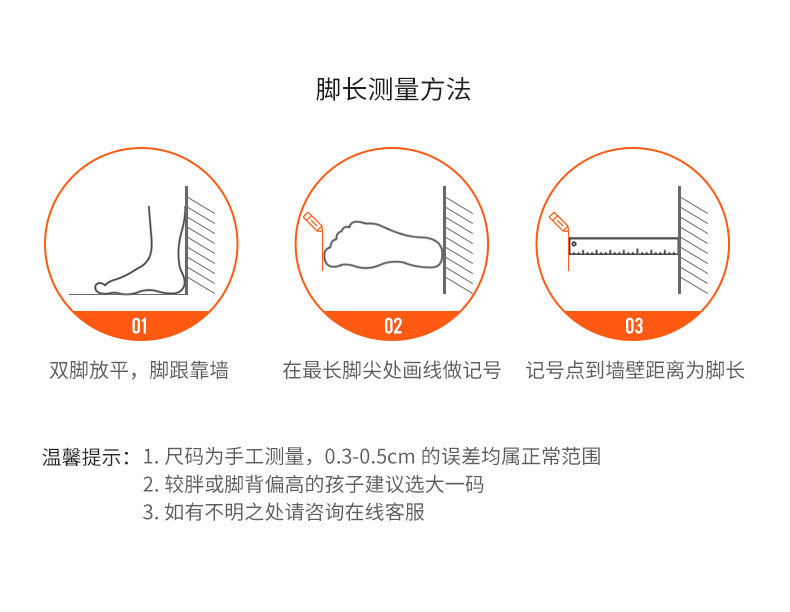 脚长测量方法

01

双脚放平，脚跟靠墙

02

在最长脚尖处画线做记号

03

记号点到墙壁距离为脚长

温馨提示：1. 尺码为手工测量，0.3-0.5cm 的误差均属正常范围
2. 较胖或脚背偏高的孩子建议选大一码
3. 如有不明之处请咨询在线客服