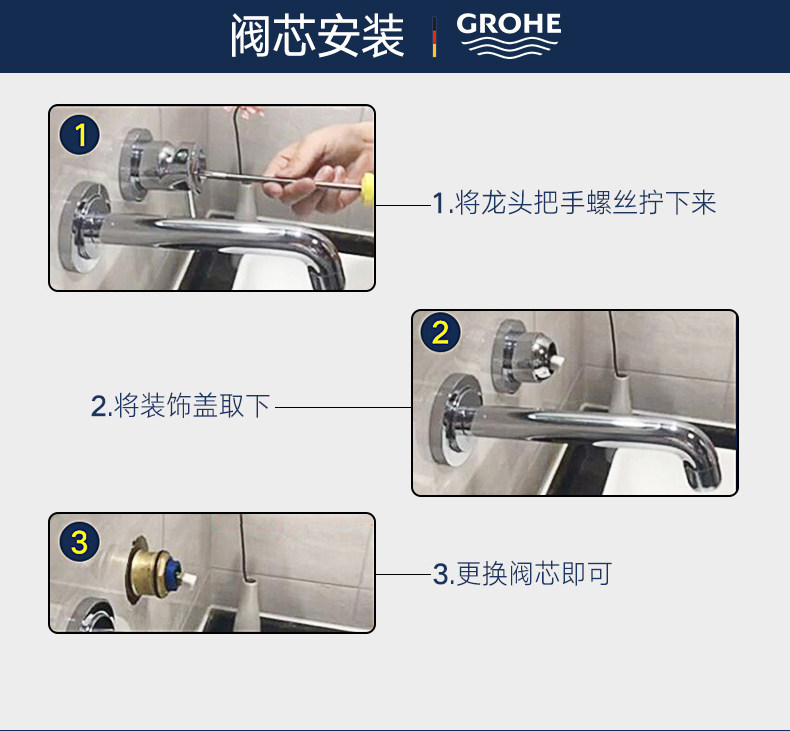 阀芯安装 GROHE

1

1.将龙头把手螺丝拧下来

2

2.将装饰盖取下

3

3.更换阀芯即可