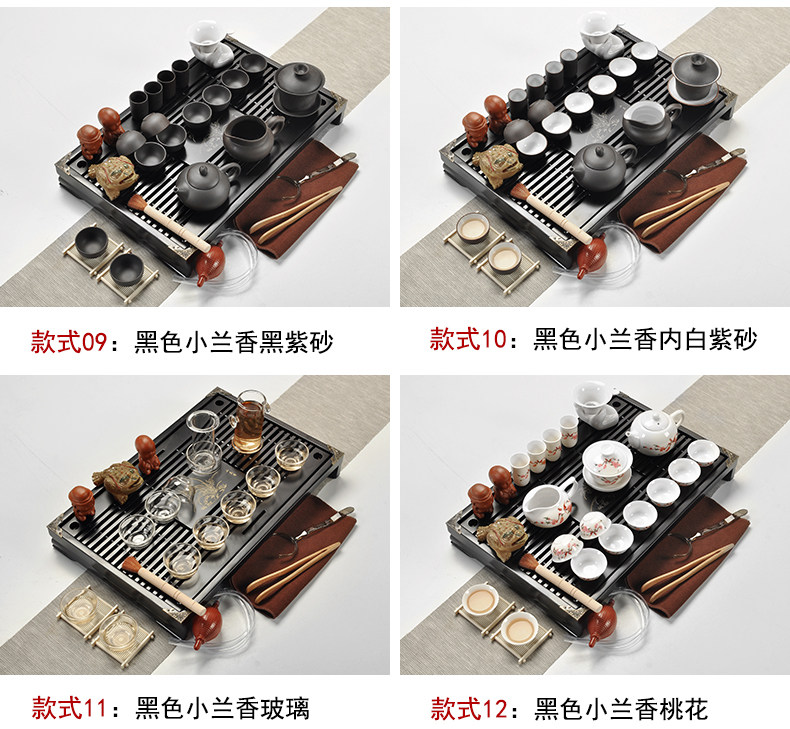 款式09：黑色小兰香黑紫砂

款式10：黑色小兰香内白紫砂

款式11：黑色小兰香玻璃

款式12：黑色小兰香桃花