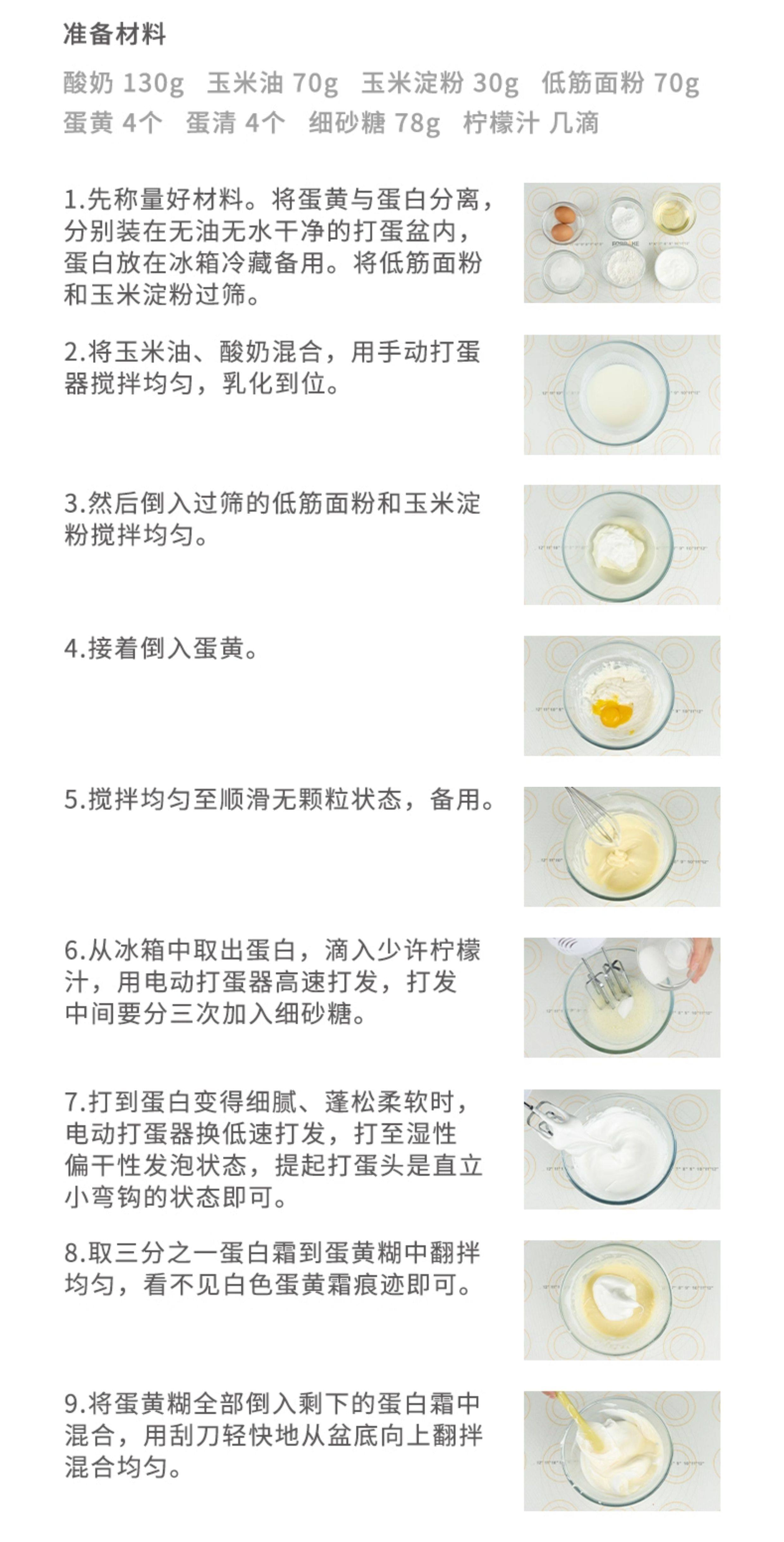 准备材料

酸奶 130g　玉米油 70g　玉米淀粉 30g　低筋面粉 70g
蛋黄 4个　蛋清 4个　细砂糖 78g　柠檬汁 几滴

1.先称量好材料。将蛋黄与蛋白分离，分别装在无油无水干净的打蛋盆内，蛋白放在冰箱冷藏备用。将低筋面粉和玉米淀粉过筛。

2.将玉米油、酸奶混合，用手动打蛋器搅拌均匀，乳化到位。

3.然后倒入过筛的低筋面粉和玉米淀粉搅拌均匀。

4.接着倒入蛋黄。

5.搅拌均匀至顺滑无颗粒状态，备用。

6.从冰箱中取出蛋白，滴入少许柠檬汁，用电动打蛋器高速打发，打发中间要分三次加入细砂糖。

7.打到蛋白变得细腻、蓬松柔软时，电动打蛋器换低速打发，打至湿性偏干性发泡状态，提起打蛋头是直立小弯钩的状态即可。

8.取三分之一蛋白霜到蛋黄糊中翻拌均匀，看不见白色蛋黄霜痕迹即可。

9.将蛋黄糊全部倒入剩下的蛋白霜中混合，用刮刀轻快地从盆底向上翻拌混合均匀。