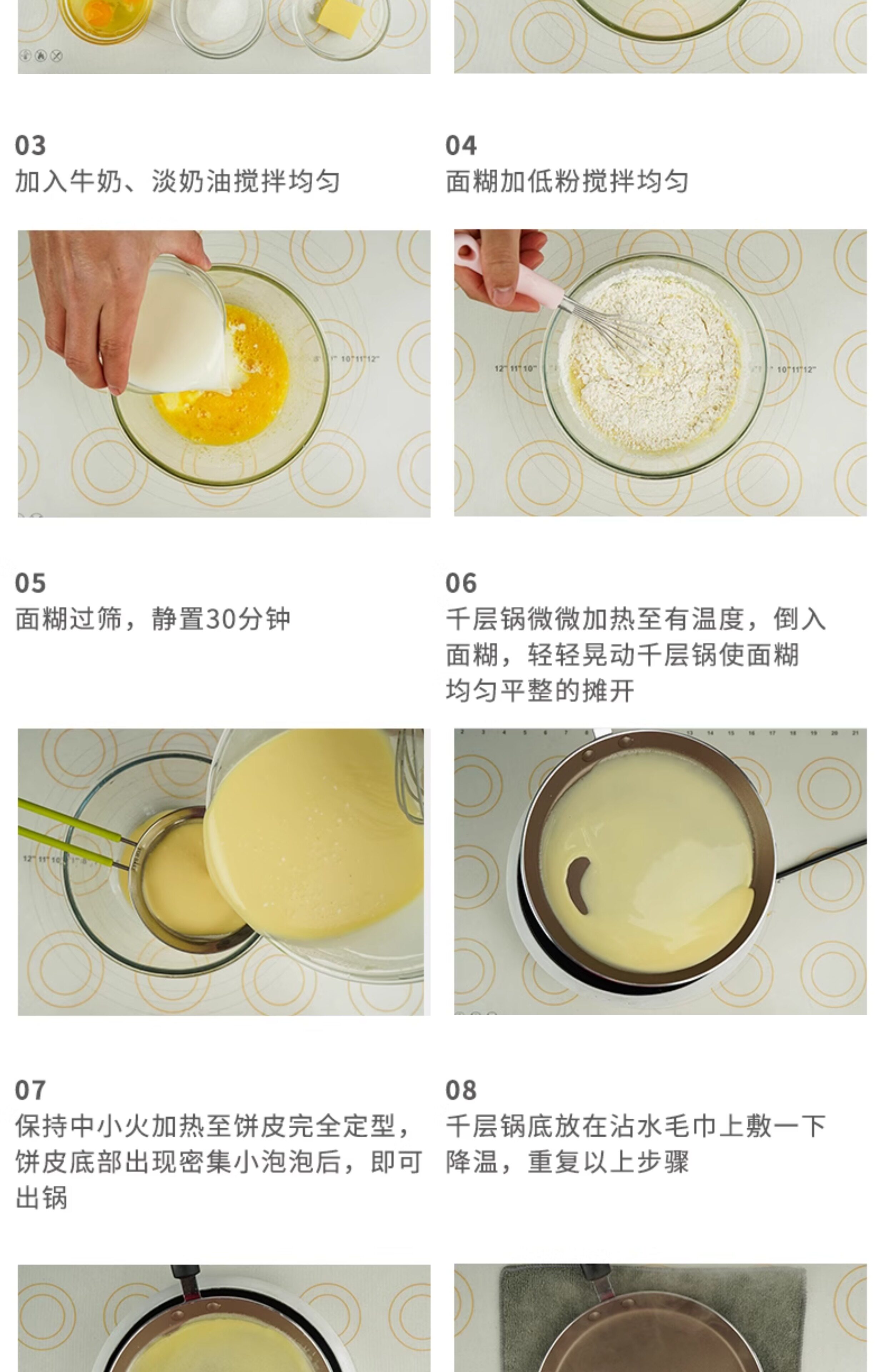 03
加入牛奶、淡奶油搅拌均匀

04
面糊加低粉搅拌均匀

05
面糊过筛，静置30分钟

06
千层锅微微加热至有温度，倒入面糊，轻轻晃动千层锅使面糊均匀平整的摊开

07
保持中小火加热至饼皮完全定型，饼皮底部出现密集小泡泡后，即可出锅

08
千层锅底放在沾水毛巾上敷一下降温，重复以上步骤