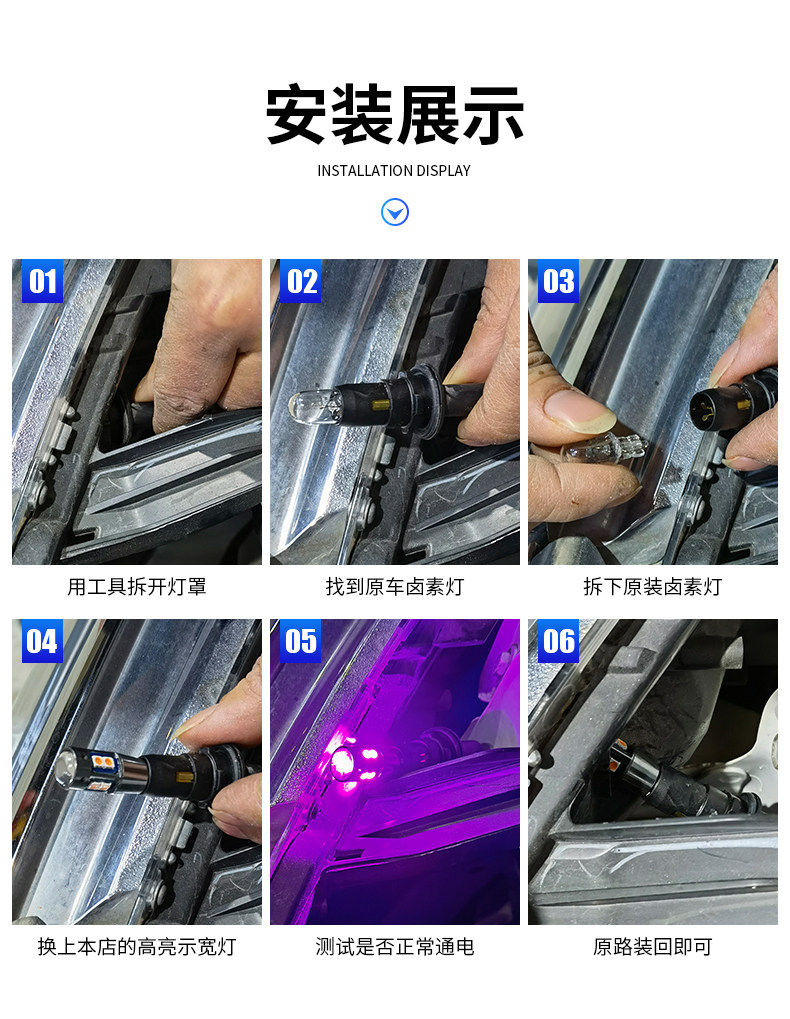 安装展示
INSTALLATION DISPLAY

01
用工具拆开灯罩

02
找到原车卤素灯

03
拆下原装卤素灯

04
换上本店的高亮示宽灯

05
测试是否正常通电

06
原路装回即可