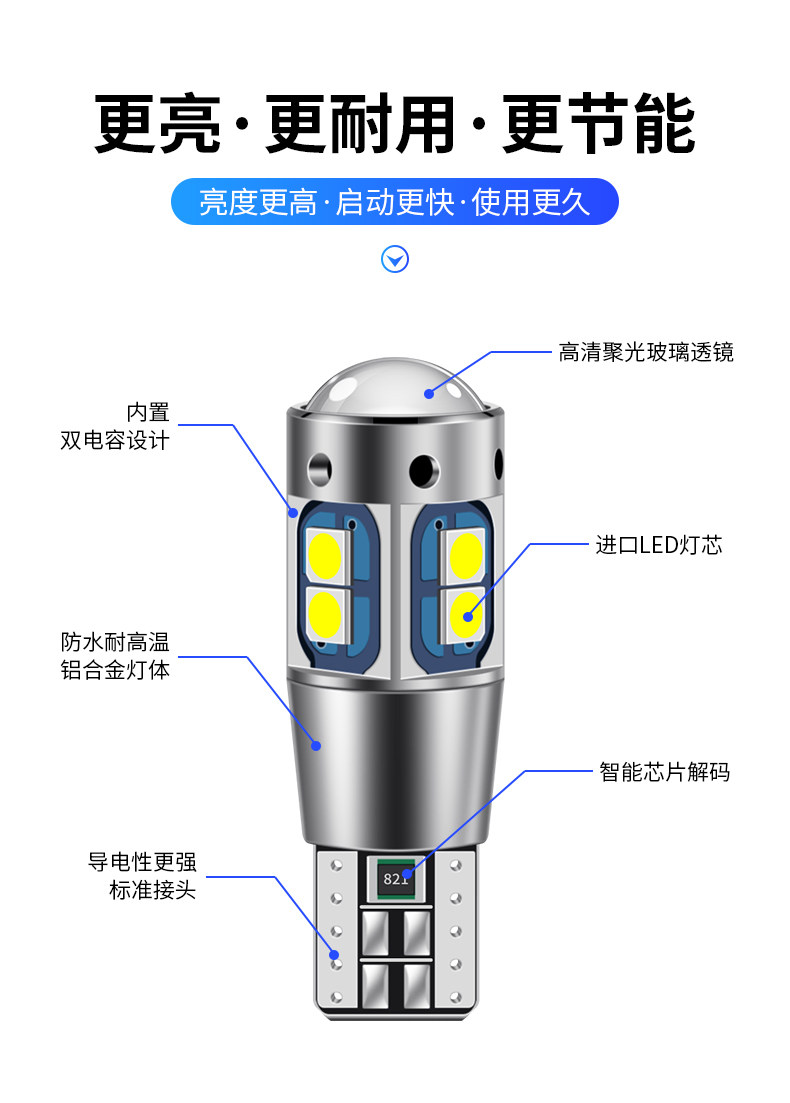 更亮·更耐用·更节能

亮度更高·启动更快·使用更久

高清聚光玻璃透镜

内置
双电容设计

进口LED灯芯

防水耐高温
铝合金灯体

智能芯片解码

导电性更强
标准接头

821