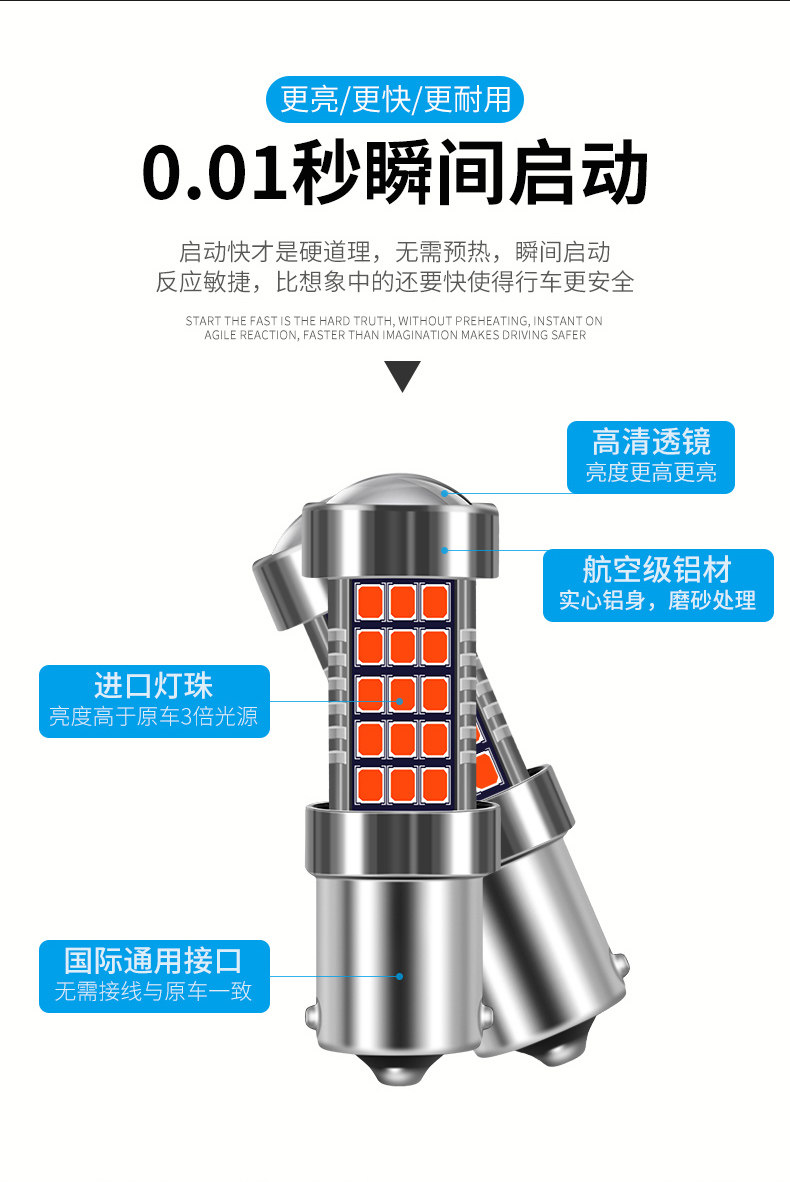 更亮/更快/更耐用

0.01秒瞬间启动

启动快才是硬道理，无需预热，瞬间启动
反应敏捷，比想象中的还要快使得行车更安全

START THE FAST IS THE HARD TRUTH, WITHOUT PREHEATING, INSTANT ON
AGILE REACTION, FASTER THAN IMAGINATION MAKES DRIVING SAFER

高清透镜
亮度更高更亮

航空级铝材
实心铝身，磨砂处理

进口灯珠
亮度高于原车3倍光源

国际通用接口
无需接线与原车一致